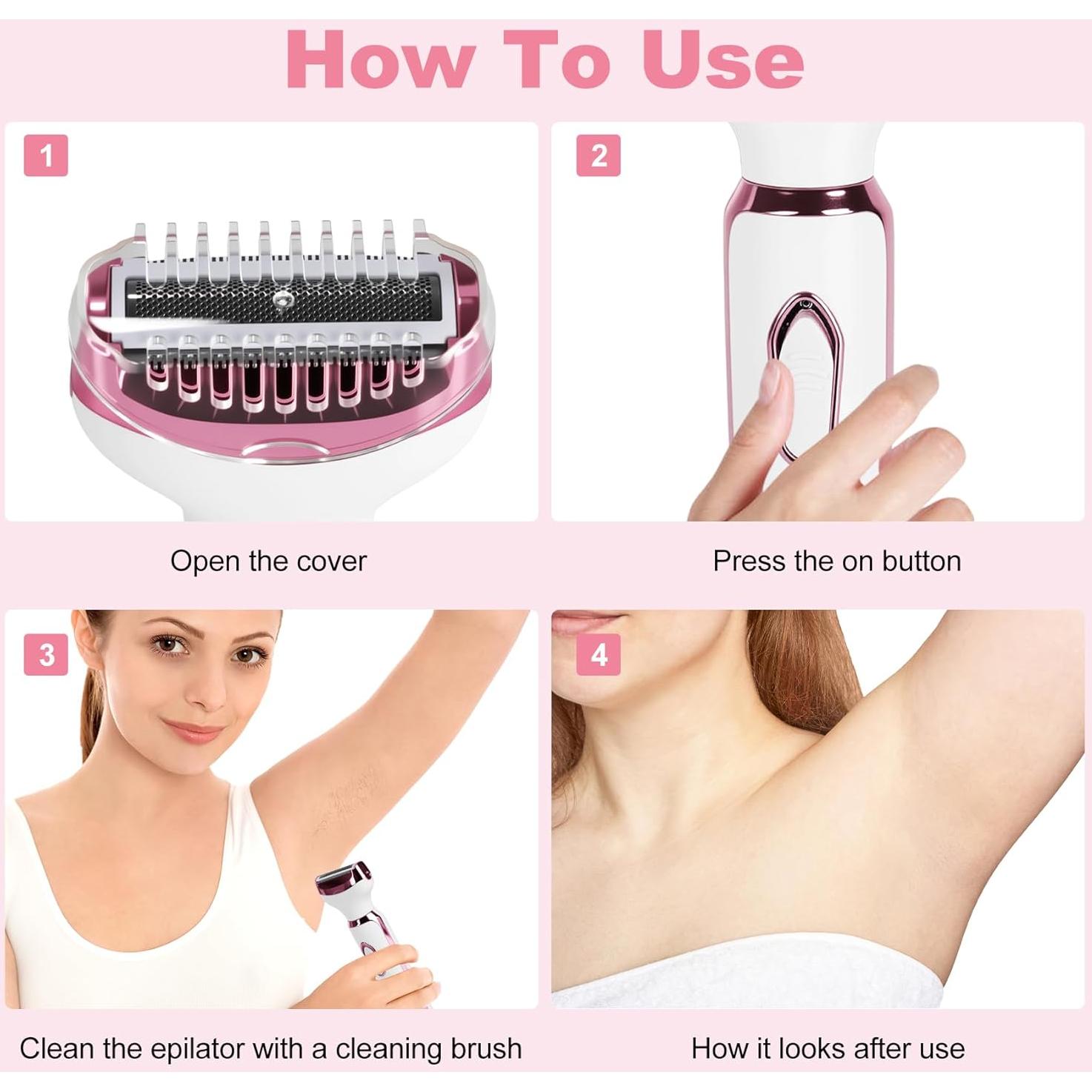 How To Use

1

Open the cover

2

Press the on button

3

Clean the epilator with a cleaning brush

4

How it looks after use