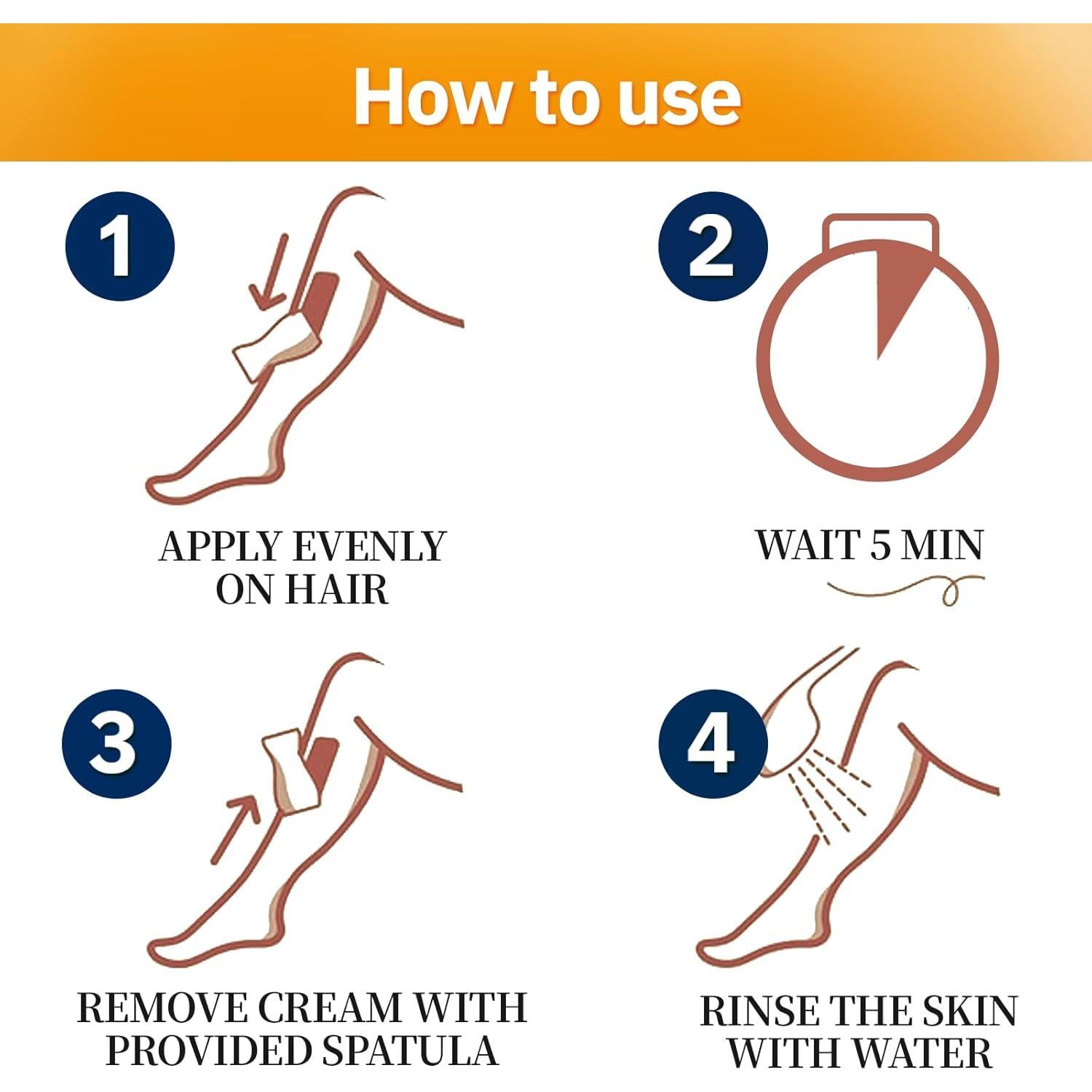 How to use

1

APPLY EVENLY ON HAIR

2

WAIT 5 MIN

3

REMOVE CREAM WITH PROVIDED SPATULA

4

RINSE THE SKIN WITH WATER