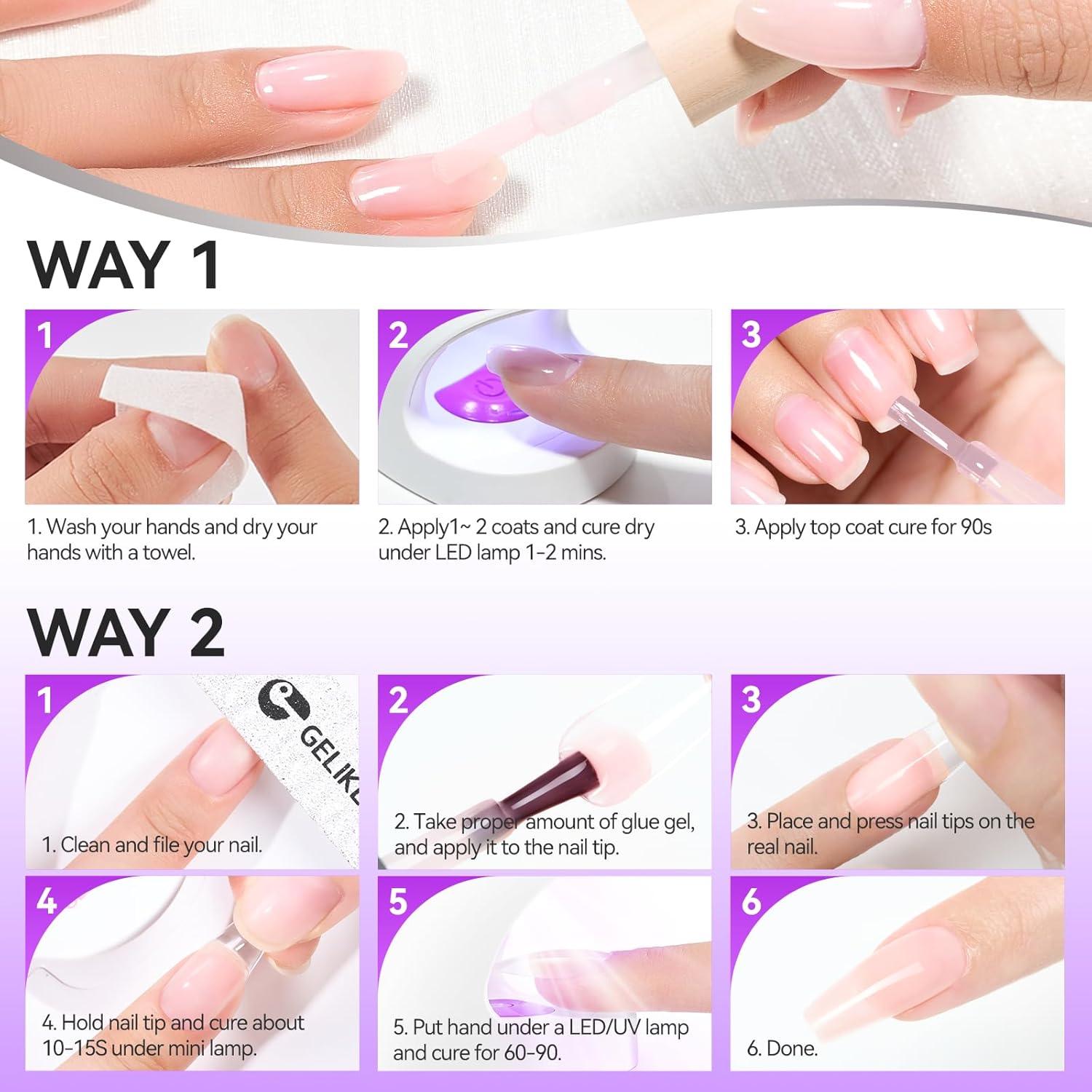 WAY 1

1

1. Wash your hands and dry your hands with a towel.

2

2. Apply1~ 2 coats and cure dry under LED lamp 1-2 mins.

3

3. Apply top coat cure for 90s

WAY 2

1

GELIKE

1. Clean and file your nail.

2

2. Take proper amount of glue gel, and apply it to the nail tip.

3

3. Place and press nail tips on the real nail.

4

4. Hold nail tip and cure about 10-15S under mini lamp.

5

5. Put hand under a LED/UV lamp and cure for 60-90.

6

6. Done.