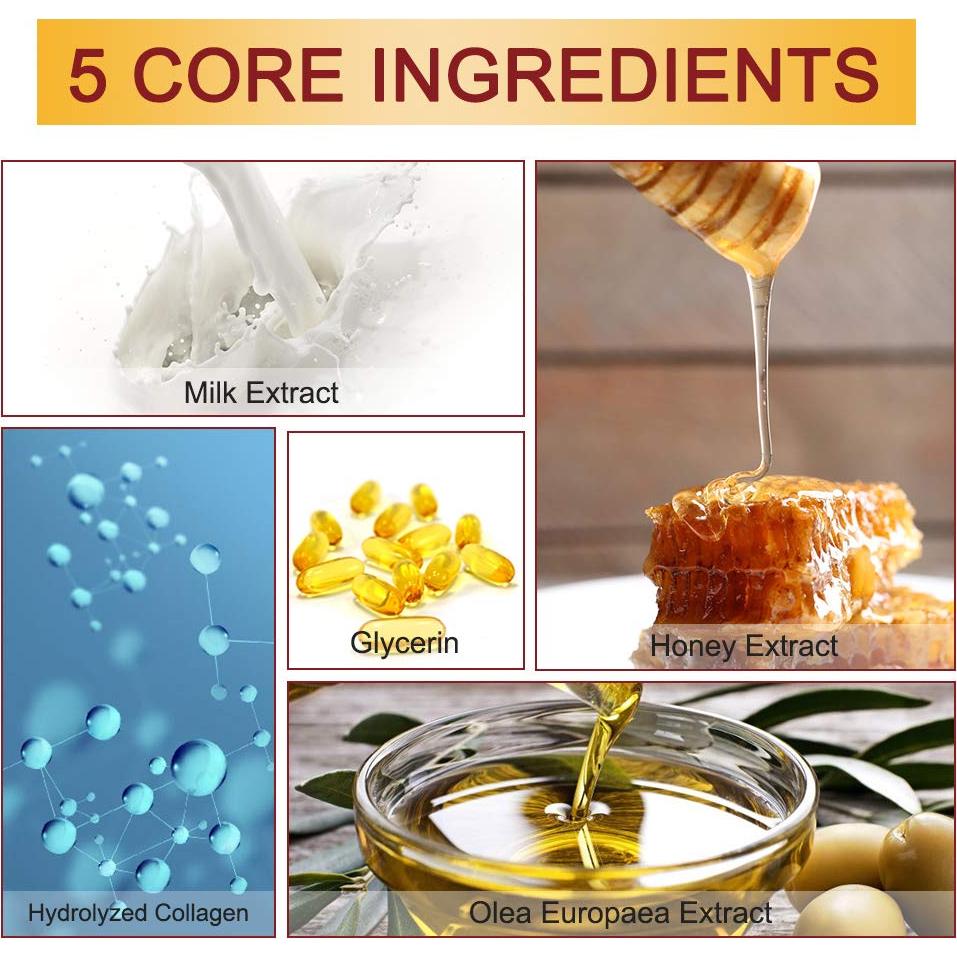 5 CORE INGREDIENTS

Milk Extract

Honey Extract

Glycerin

Hydrolyzed Collagen

Olea Europaea Extract