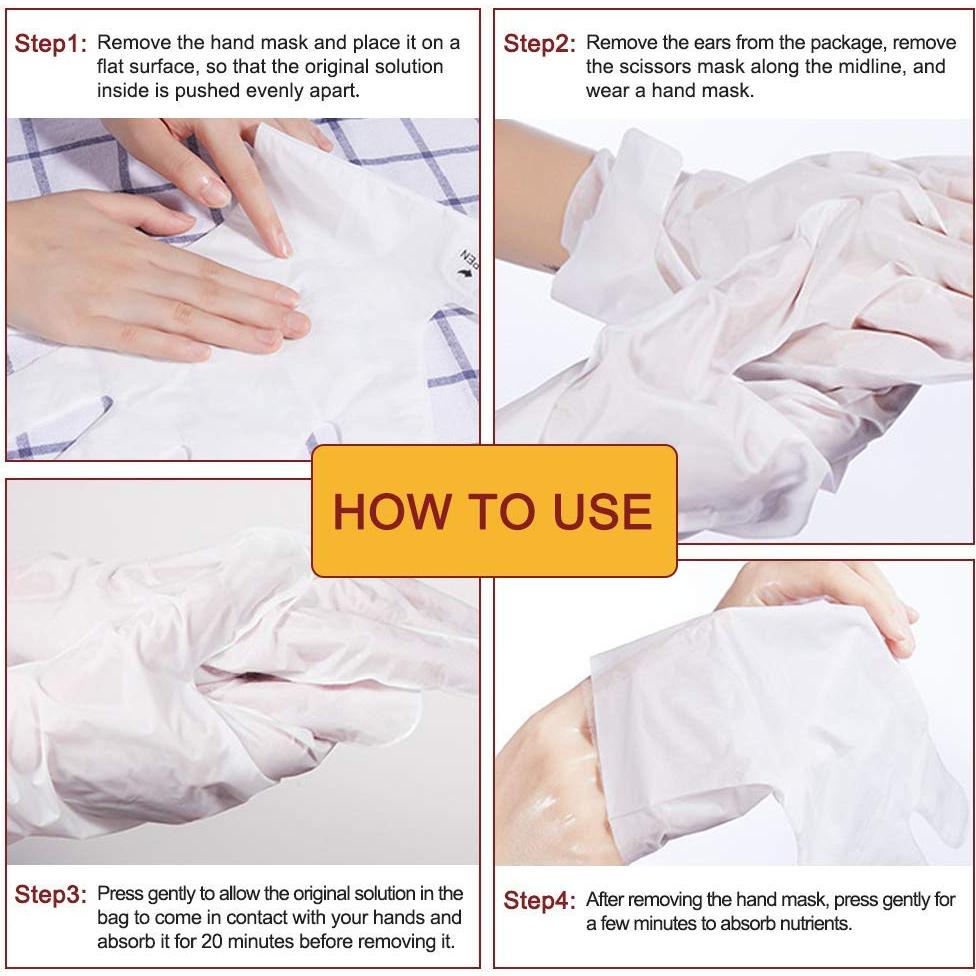 Step1: Remove the hand mask and place it on a flat surface, so that the original solution inside is pushed evenly apart.

Step2: Remove the ears from the package, remove the scissors mask along the midline, and wear a hand mask.

HOW TO USE

Step3: Press gently to allow the original solution in the bag to come in contact with your hands and absorb it for 20 minutes before removing it.

Step4: After removing the hand mask, press gently for a few minutes to absorb nutrients.