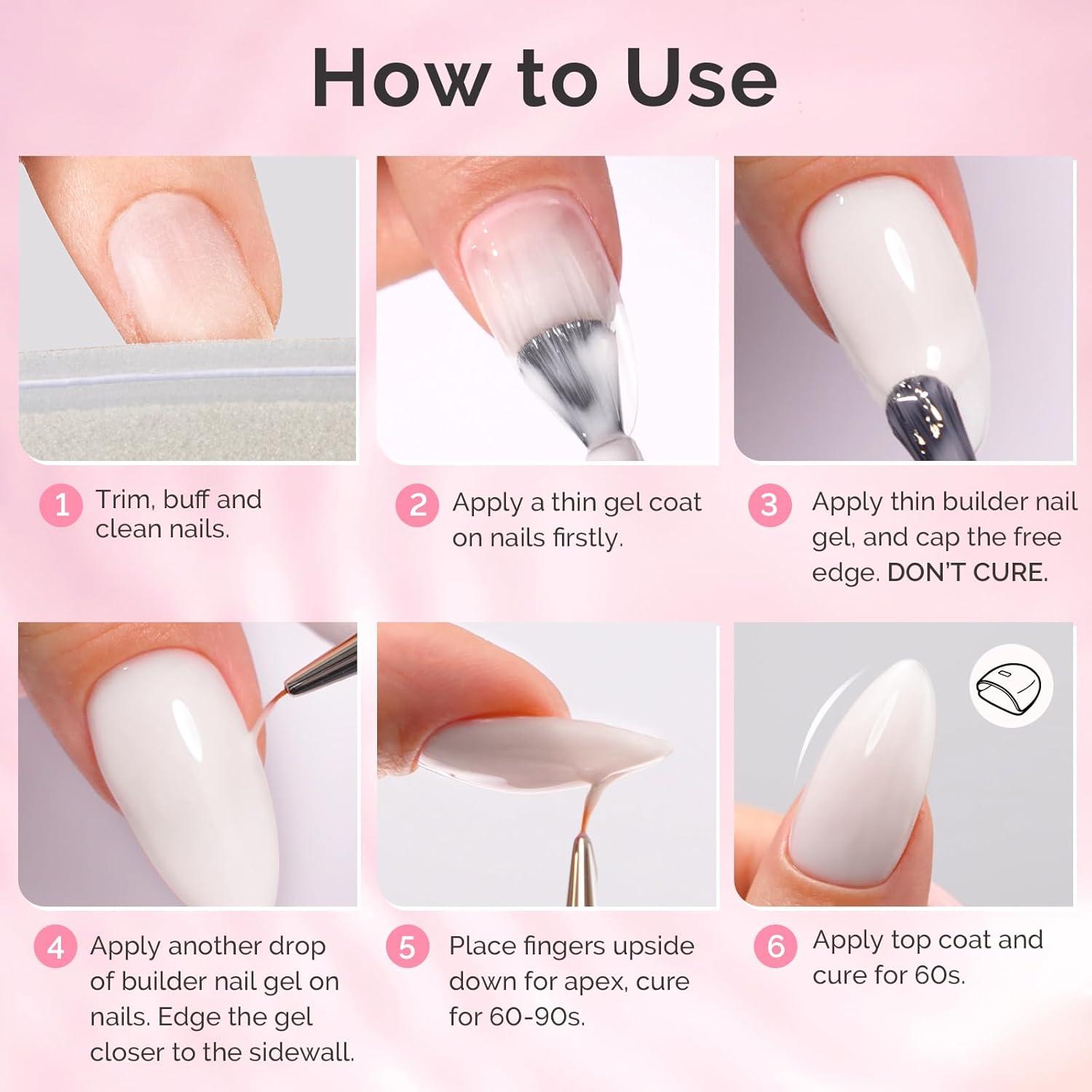 How to Use

1 Trim, buff and clean nails.

2 Apply a thin gel coat on nails firstly.

3 Apply thin builder nail gel, and cap the free edge. DON'T CURE.

4 Apply another drop of builder nail gel on nails. Edge the gel closer to the sidewall.

5 Place fingers upside down for apex, cure for 60-90s.

6 Apply top coat and cure for 60s.