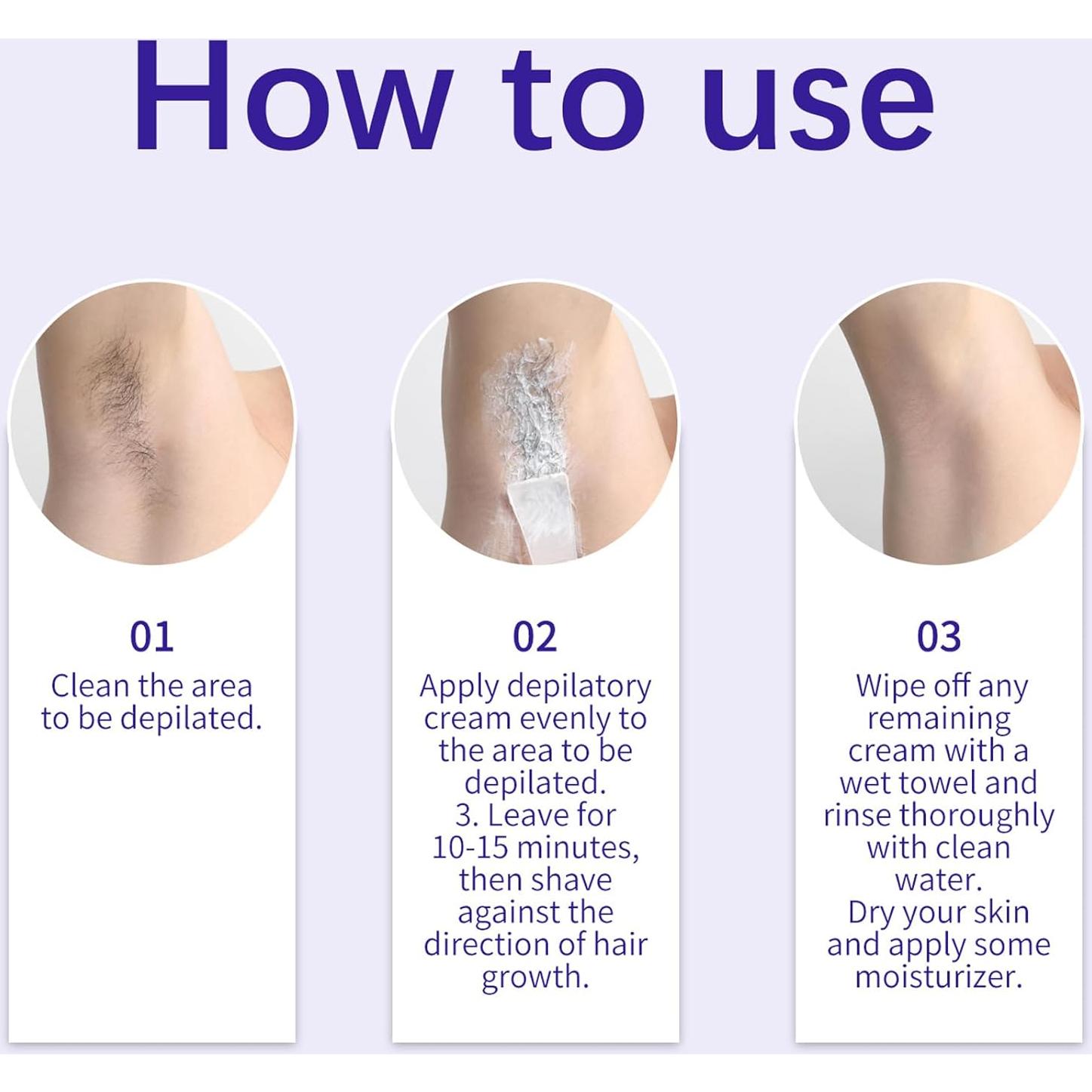 How to use

01
Clean the area to be depilated.

02
Apply depilatory cream evenly to the area to be depilated.
3. Leave for 10-15 minutes, then shave against the direction of hair growth.

03
Wipe off any remaining cream with a wet towel and rinse thoroughly with clean water.
Dry your skin and apply some moisturizer.