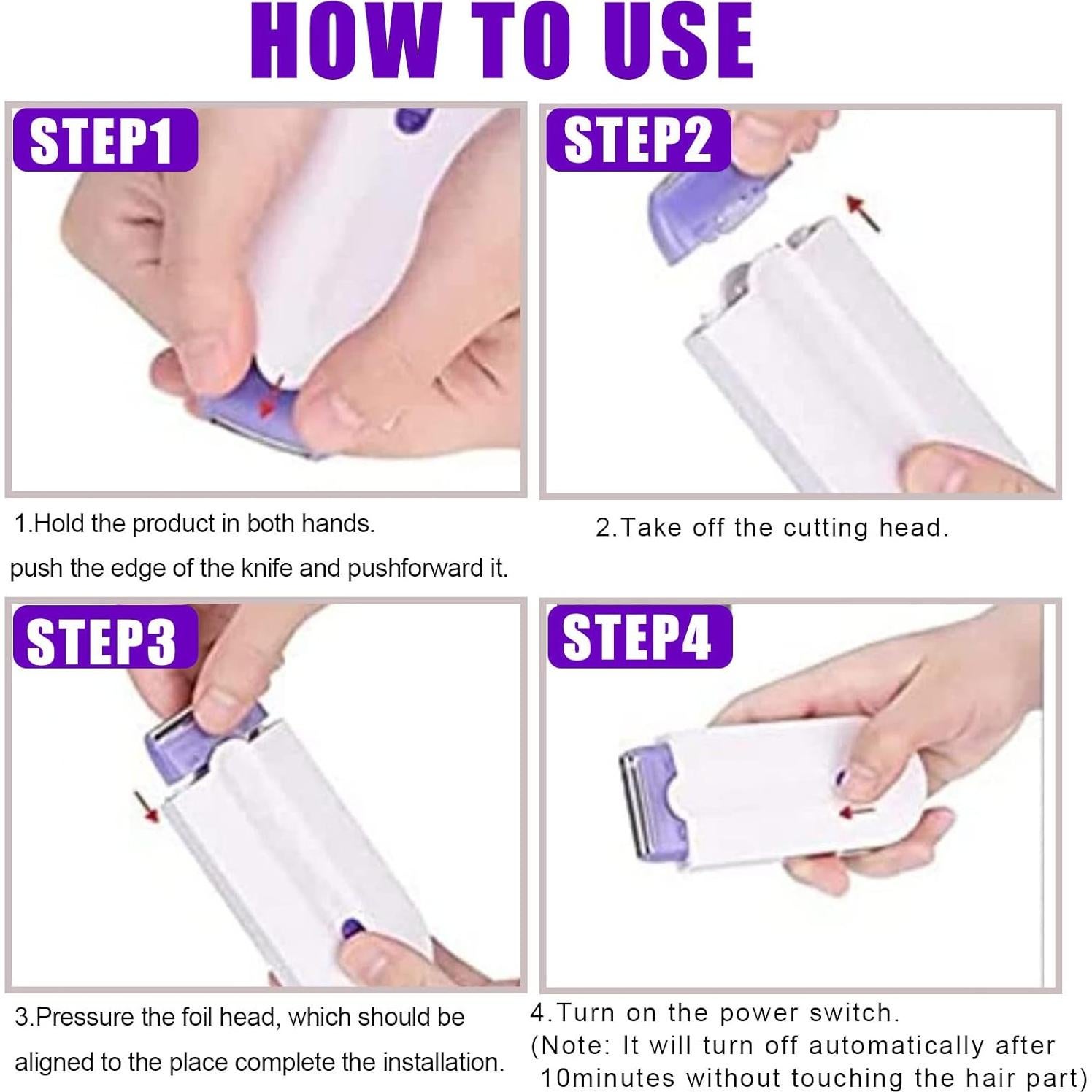 HOW TO USE

STEP1

1.Hold the product in both hands.
push the edge of the knife and pushforward it.

STEP2

2.Take off the cutting head.

STEP3

3.Pressure the foil head, which should be aligned to the place complete the installation.

STEP4

4.Turn on the power switch.
(Note: It will turn off automatically after 10minutes without touching the hair part)