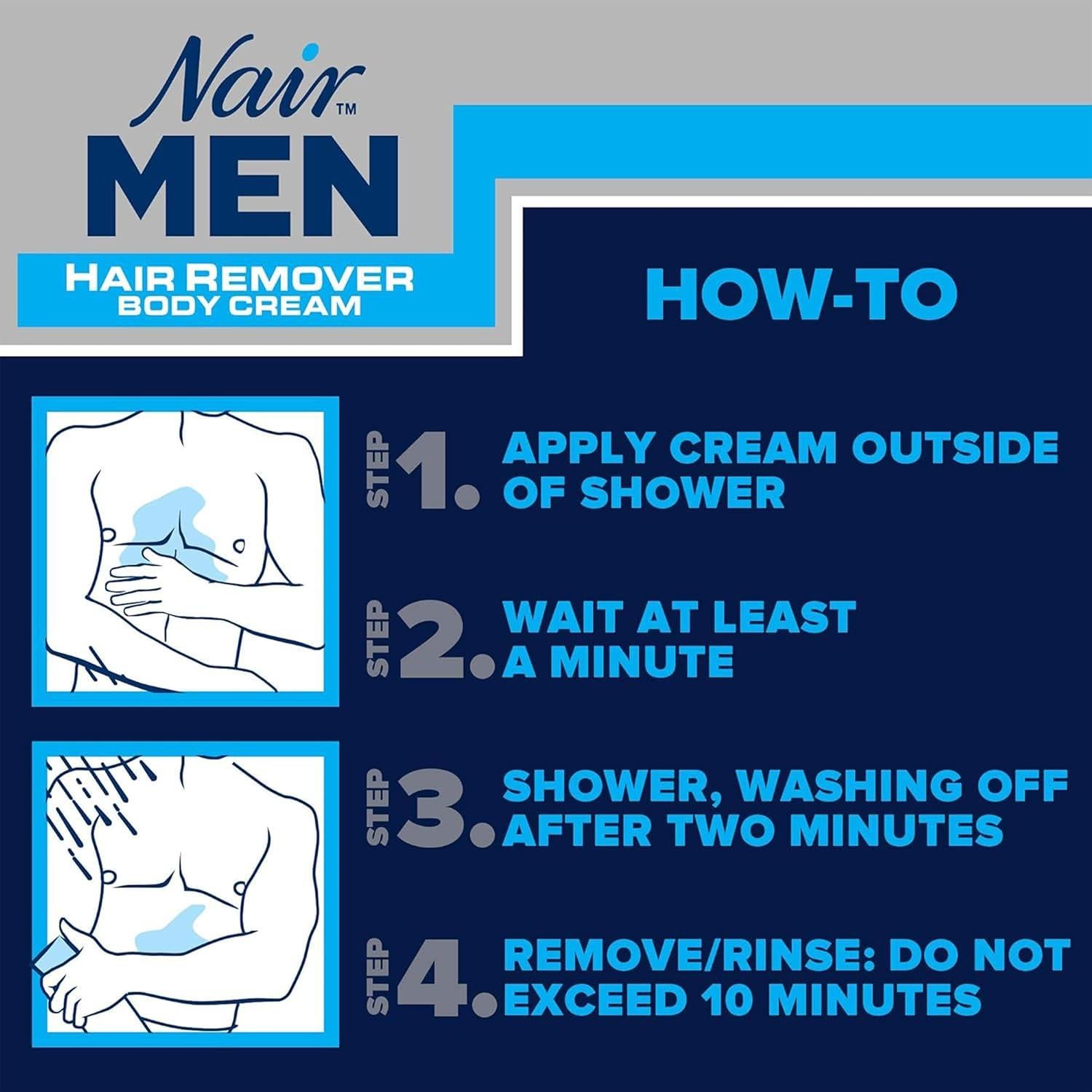 Nair™
MEN
HAIR REMOVER
BODY CREAM

HOW-TO

STEP 1. APPLY CREAM OUTSIDE OF SHOWER

STEP 2. WAIT AT LEAST A MINUTE

STEP 3. SHOWER, WASHING OFF AFTER TWO MINUTES

STEP 4. REMOVE/RINSE: DO NOT EXCEED 10 MINUTES