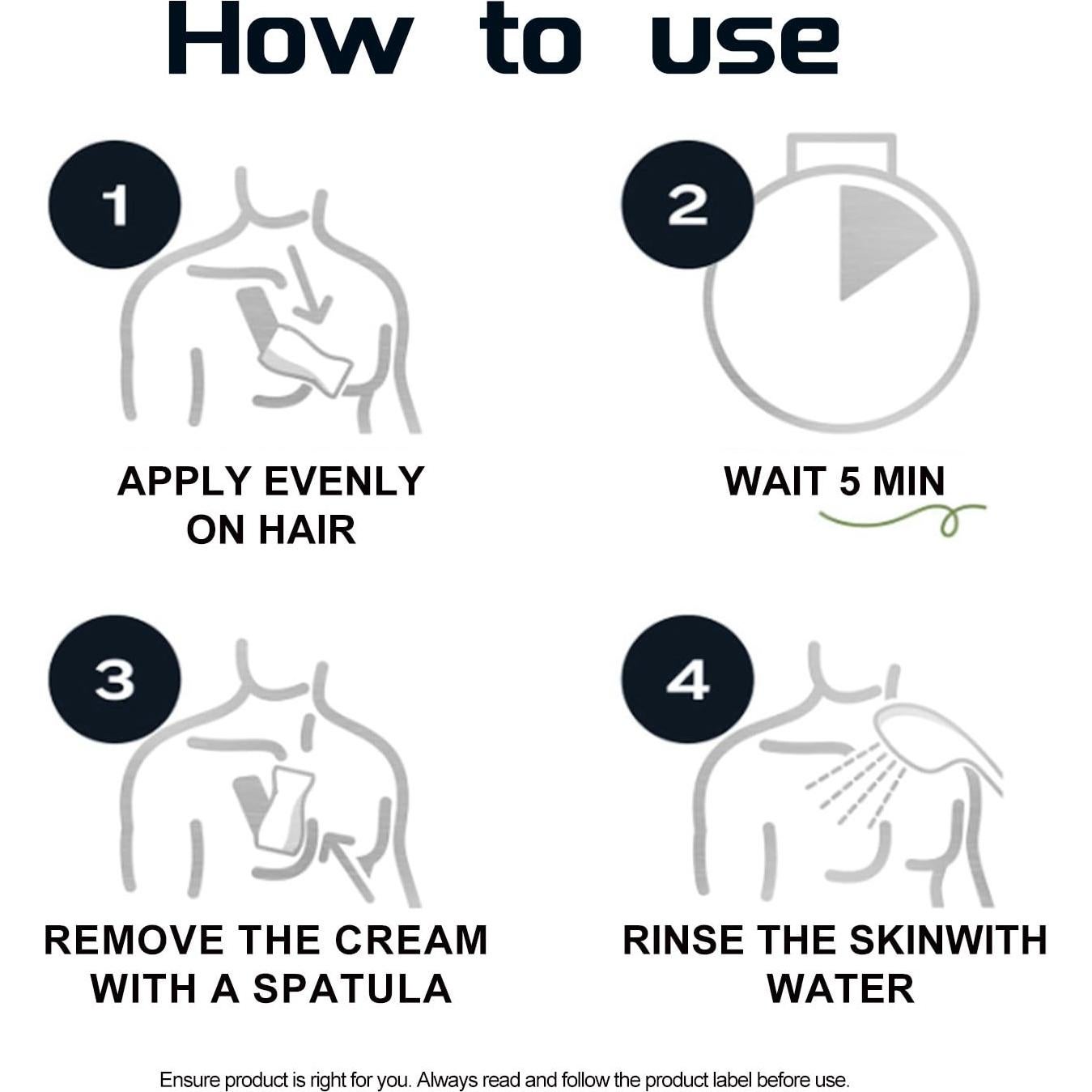 How to use

1

APPLY EVENLY ON HAIR

2

WAIT 5 MIN

3

REMOVE THE CREAM WITH A SPATULA

4

RINSE THE SKINWITH WATER

Ensure product is right for you. Always read and follow the product label before use.