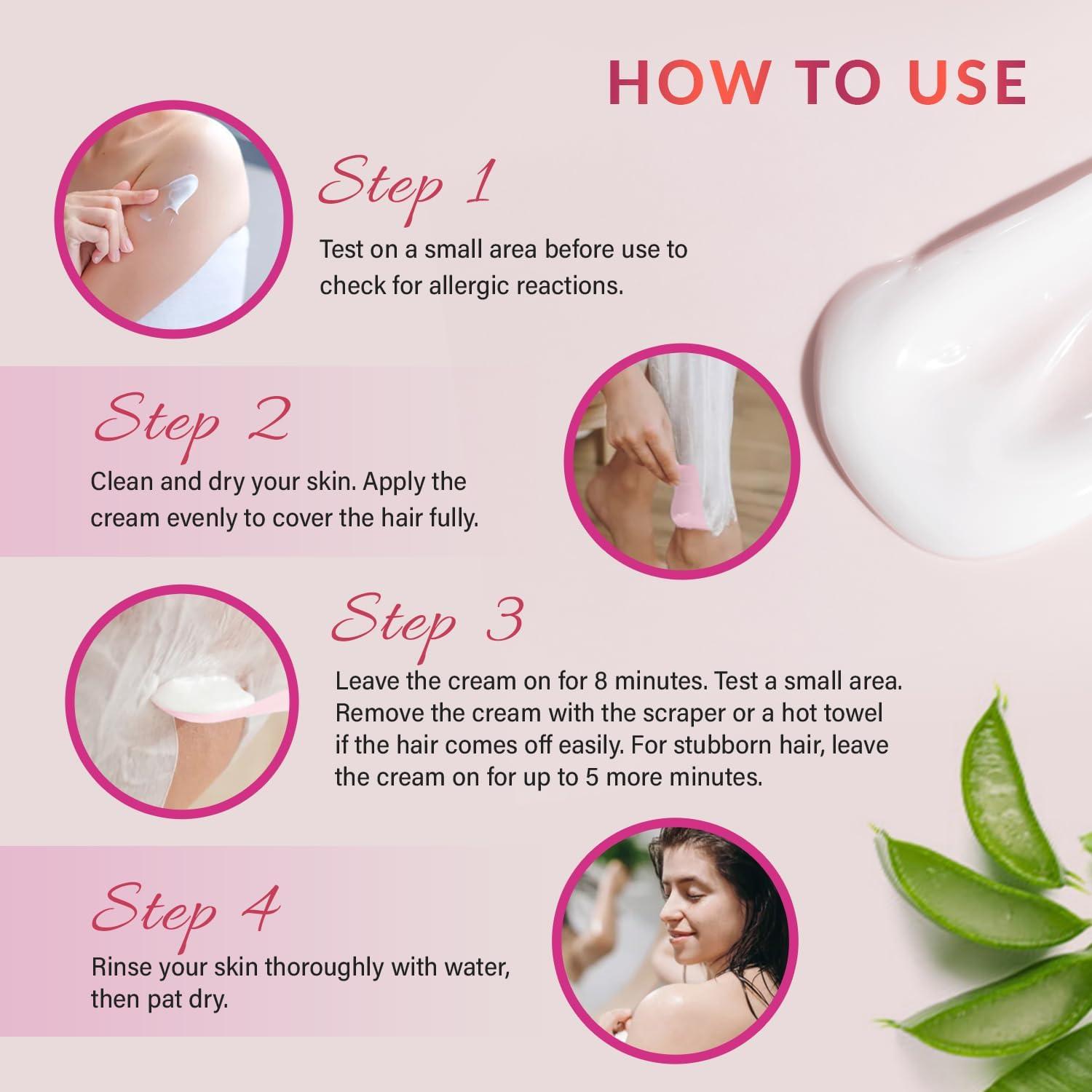 HOW TO USE

Step 1

Test on a small area before use to check for allergic reactions.

Step 2

Clean and dry your skin. Apply the cream evenly to cover the hair fully.

Step 3

Leave the cream on for 8 minutes. Test a small area. Remove the cream with the scraper or a hot towel if the hair comes off easily. For stubborn hair, leave the cream on for up to 5 more minutes.

Step 4

Rinse your skin thoroughly with water, then pat dry.