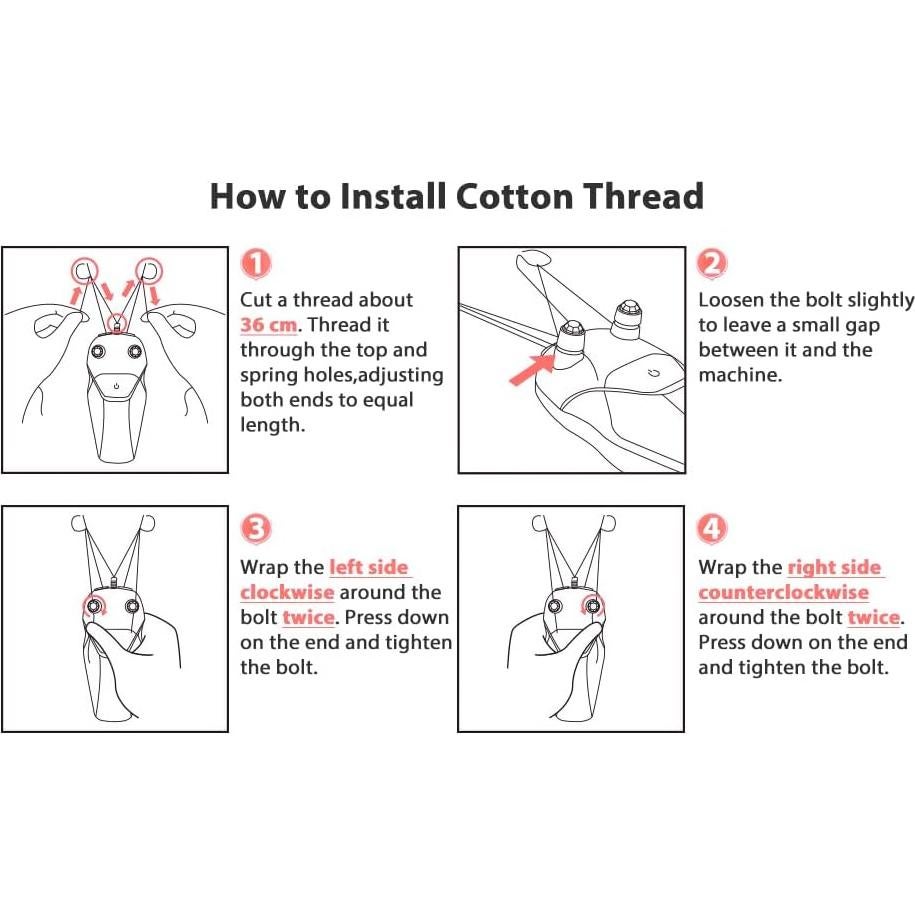 How to Install Cotton Thread

1
Cut a thread about 36 cm. Thread it through the top and spring holes,adjusting both ends to equal length.

2
Loosen the bolt slightly to leave a small gap between it and the machine.

3
Wrap the left side clockwise around the bolt twice. Press down on the end and tighten the bolt.

4
Wrap the right side counterclockwise around the bolt twice. Press down on the end and tighten the bolt.