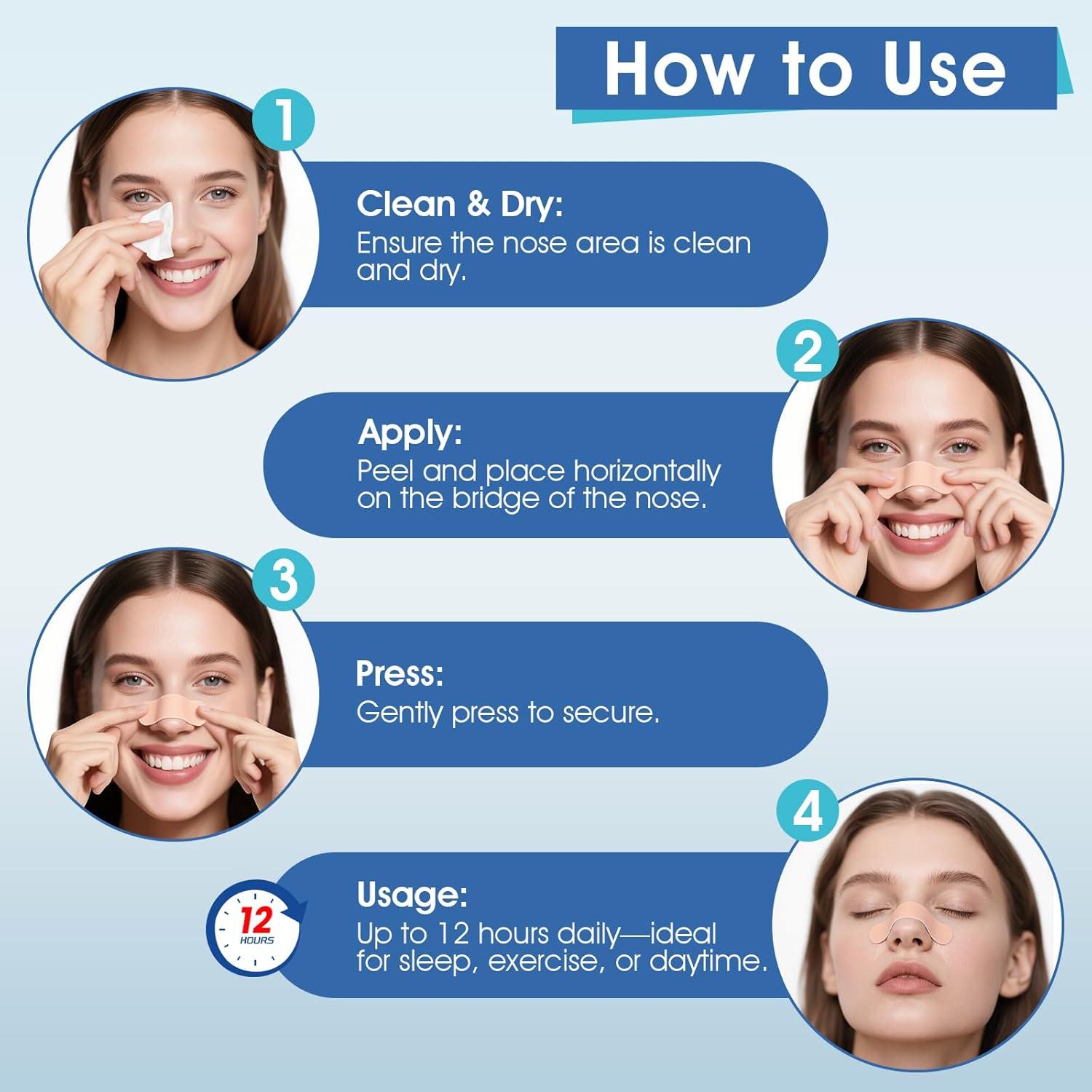 How to Use

1

Clean & Dry:
Ensure the nose area is clean and dry.

2

Apply:
Peel and place horizontally on the bridge of the nose.

3

Press:
Gently press to secure.

4

12 HOURS

Usage:
Up to 12 hours daily—ideal for sleep, exercise, or daytime.