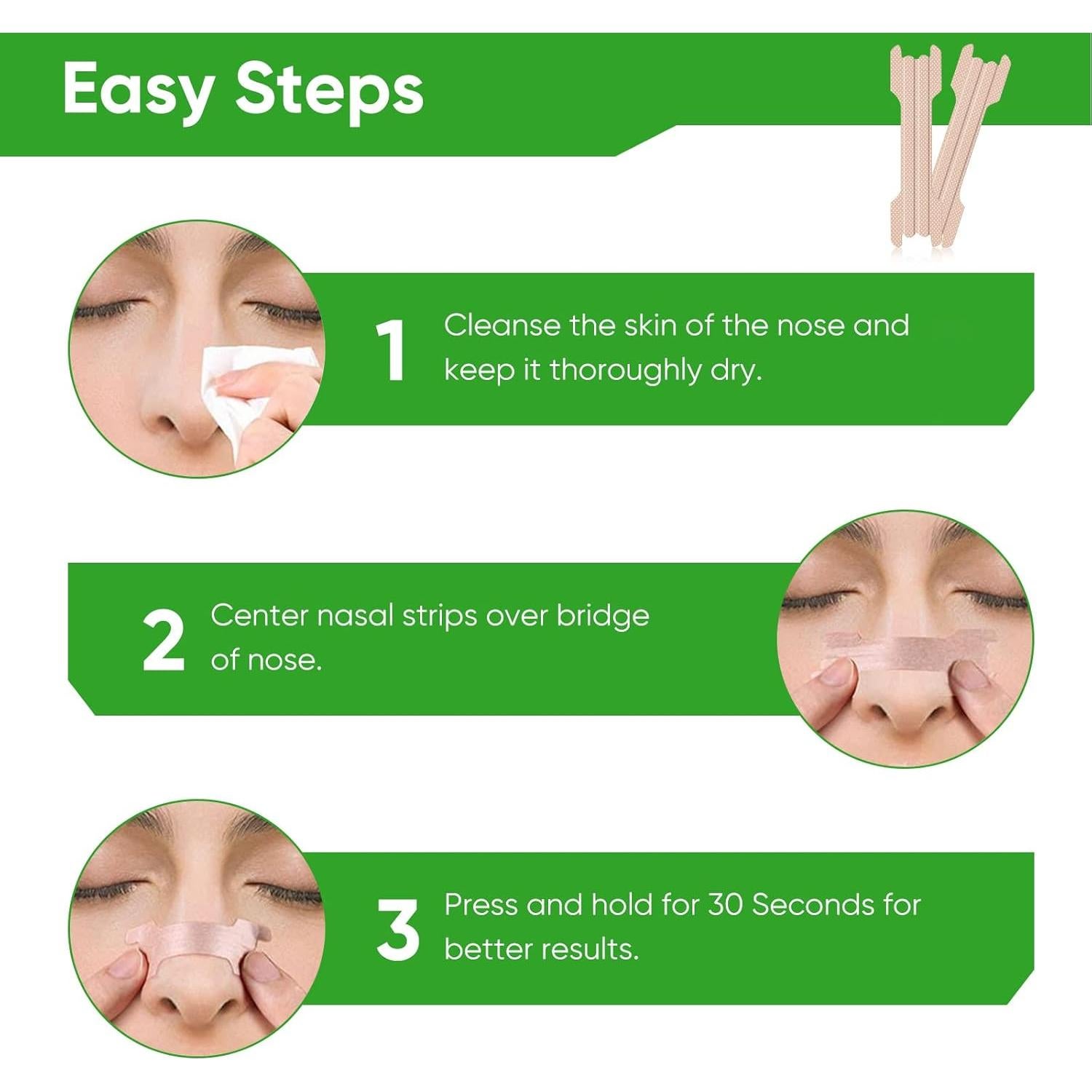 Easy Steps

1 Cleanse the skin of the nose and keep it thoroughly dry.

2 Center nasal strips over bridge of nose.

3 Press and hold for 30 Seconds for better results.