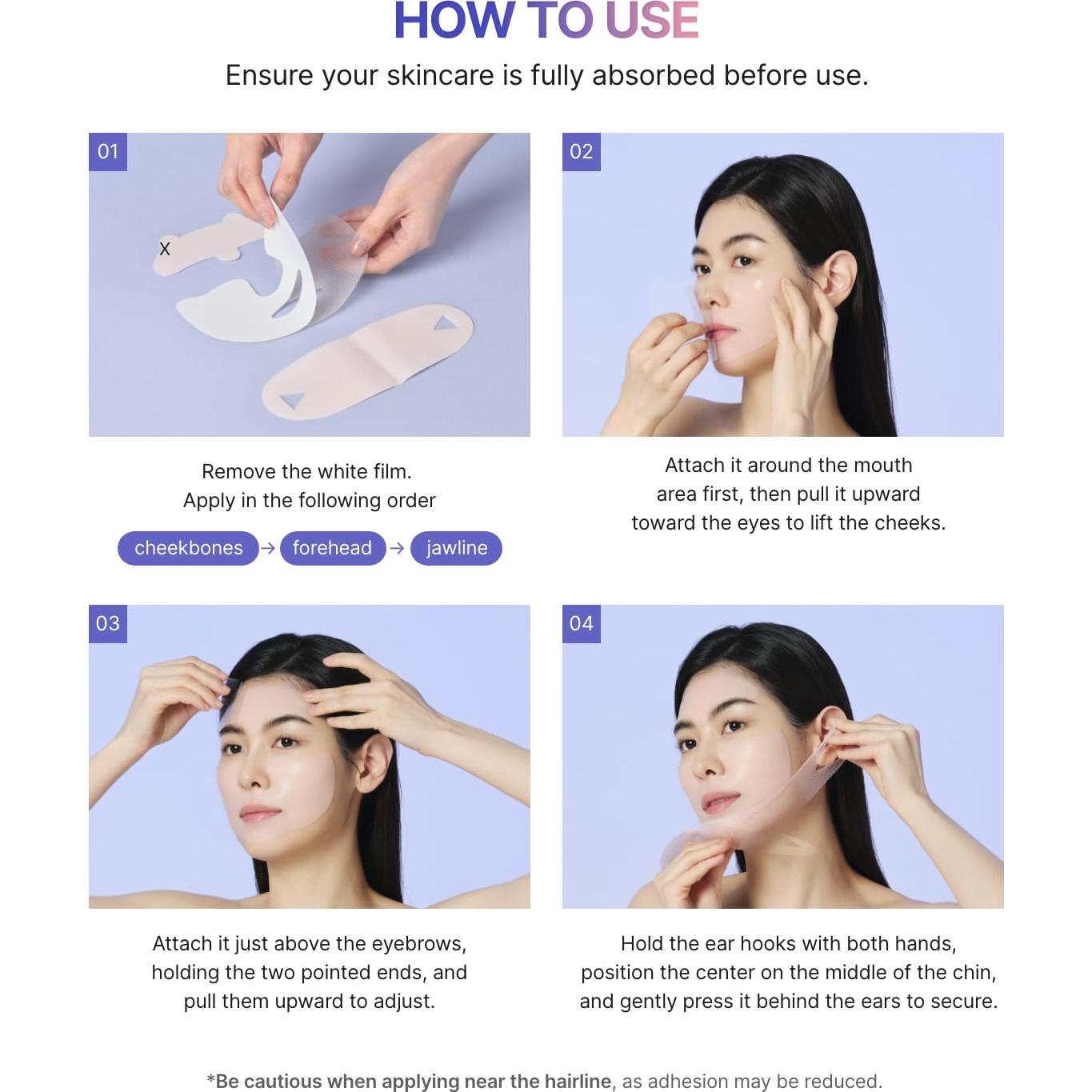 HOW TO USE

Ensure your skincare is fully absorbed before use.

01

X

Remove the white film.
Apply in the following order

cheekbones → forehead → jawline

02

Attach it around the mouth area first, then pull it upward toward the eyes to lift the cheeks.

03

Attach it just above the eyebrows, holding the two pointed ends, and pull them upward to adjust.

04

Hold the ear hooks with both hands, position the center on the middle of the chin, and gently press it behind the ears to secure.

*Be cautious when applying near the hairline, as adhesion may be reduced.