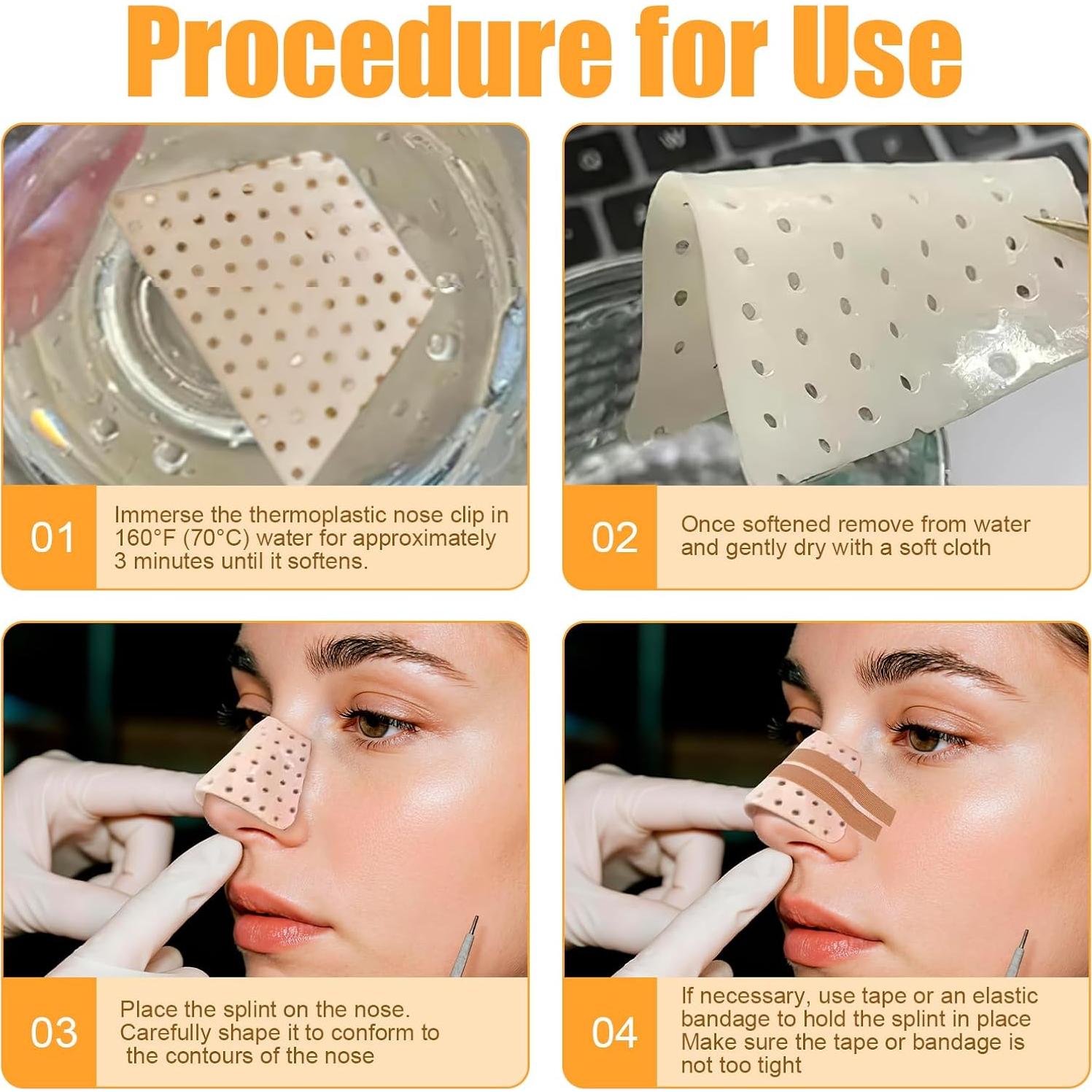 Procedure for Use

01

Immerse the thermoplastic nose clip in 160°F (70°C) water for approximately 3 minutes until it softens.

02

Once softened remove from water and gently dry with a soft cloth

03

Place the splint on the nose. Carefully shape it to conform to the contours of the nose

04

If necessary, use tape or an elastic bandage to hold the splint in place Make sure the tape or bandage is not too tight