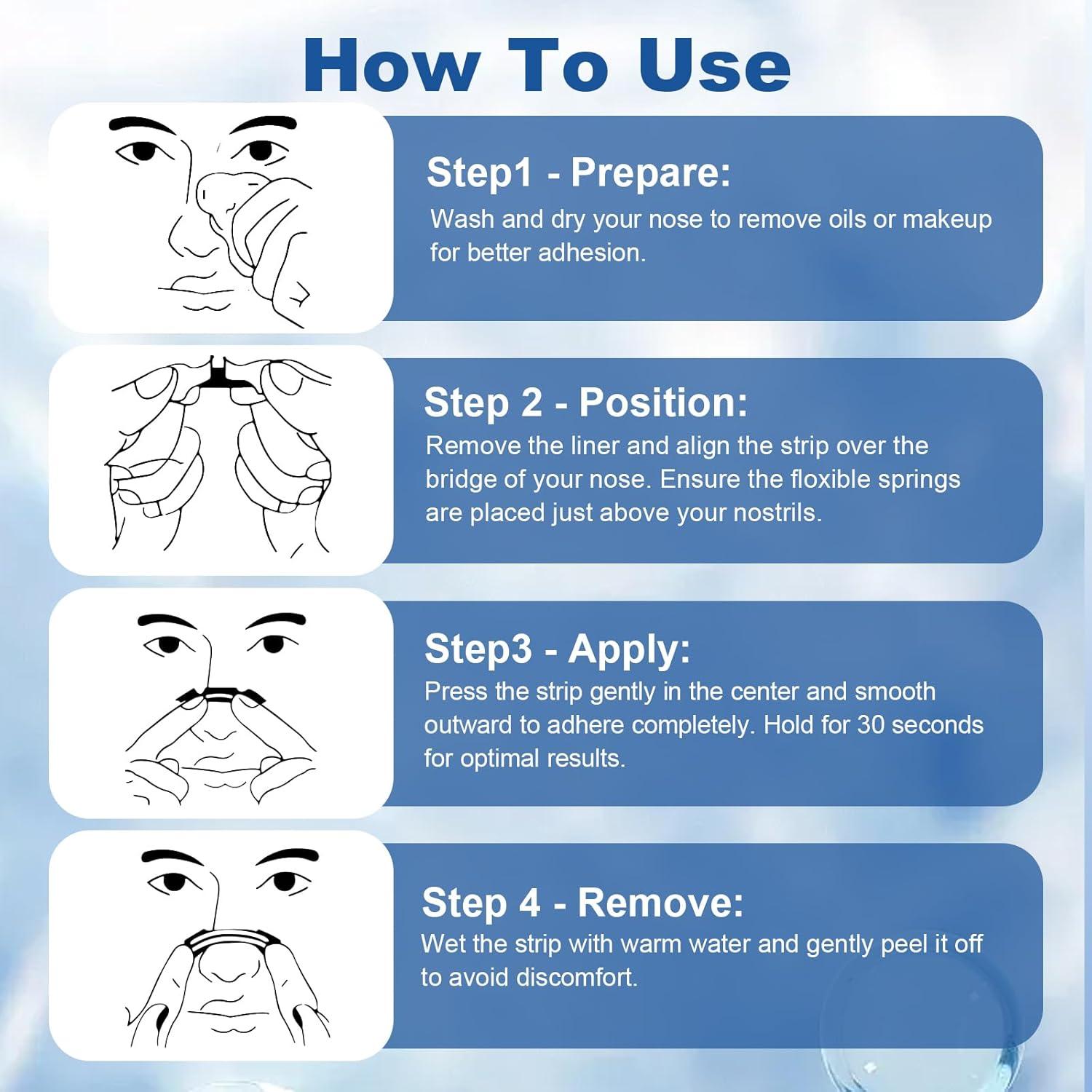 How To Use

Step1 - Prepare:
Wash and dry your nose to remove oils or makeup for better adhesion.

Step 2 - Position:
Remove the liner and align the strip over the bridge of your nose. Ensure the floxible springs are placed just above your nostrils.

Step3 - Apply:
Press the strip gently in the center and smooth outward to adhere completely. Hold for 30 seconds for optimal results.

Step 4 - Remove:
Wet the strip with warm water and gently peel it off to avoid discomfort.