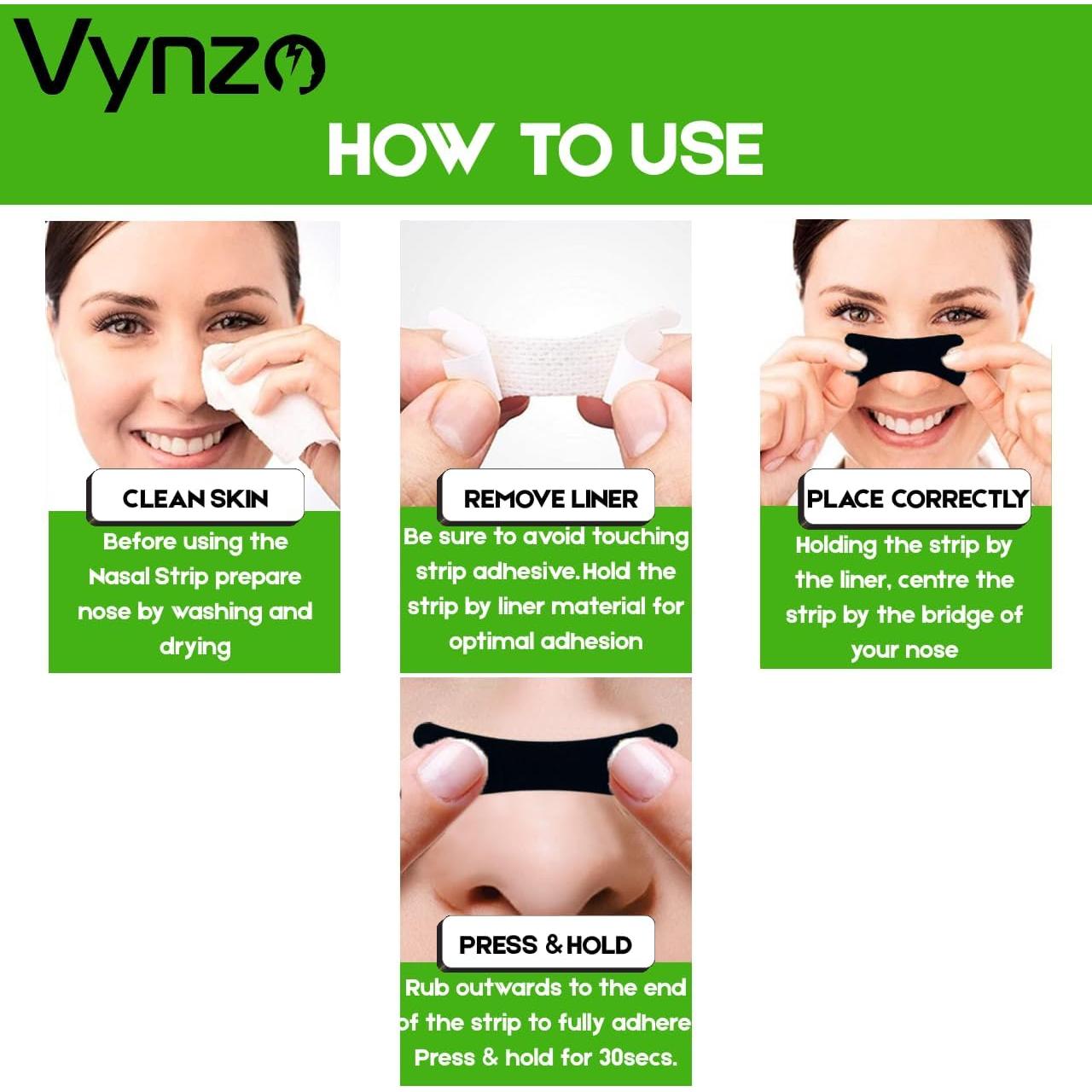 Vynzo

HOW TO USE

CLEAN SKIN

Before using the Nasal Strip prepare nose by washing and drying

REMOVE LINER

Be sure to avoid touching strip adhesive.Hold the strip by liner material for optimal adhesion

PLACE CORRECTLY

Holding the strip by the liner, centre the strip by the bridge of your nose

PRESS & HOLD

Rub outwards to the end of the strip to fully adhere Press & hold for 30secs.