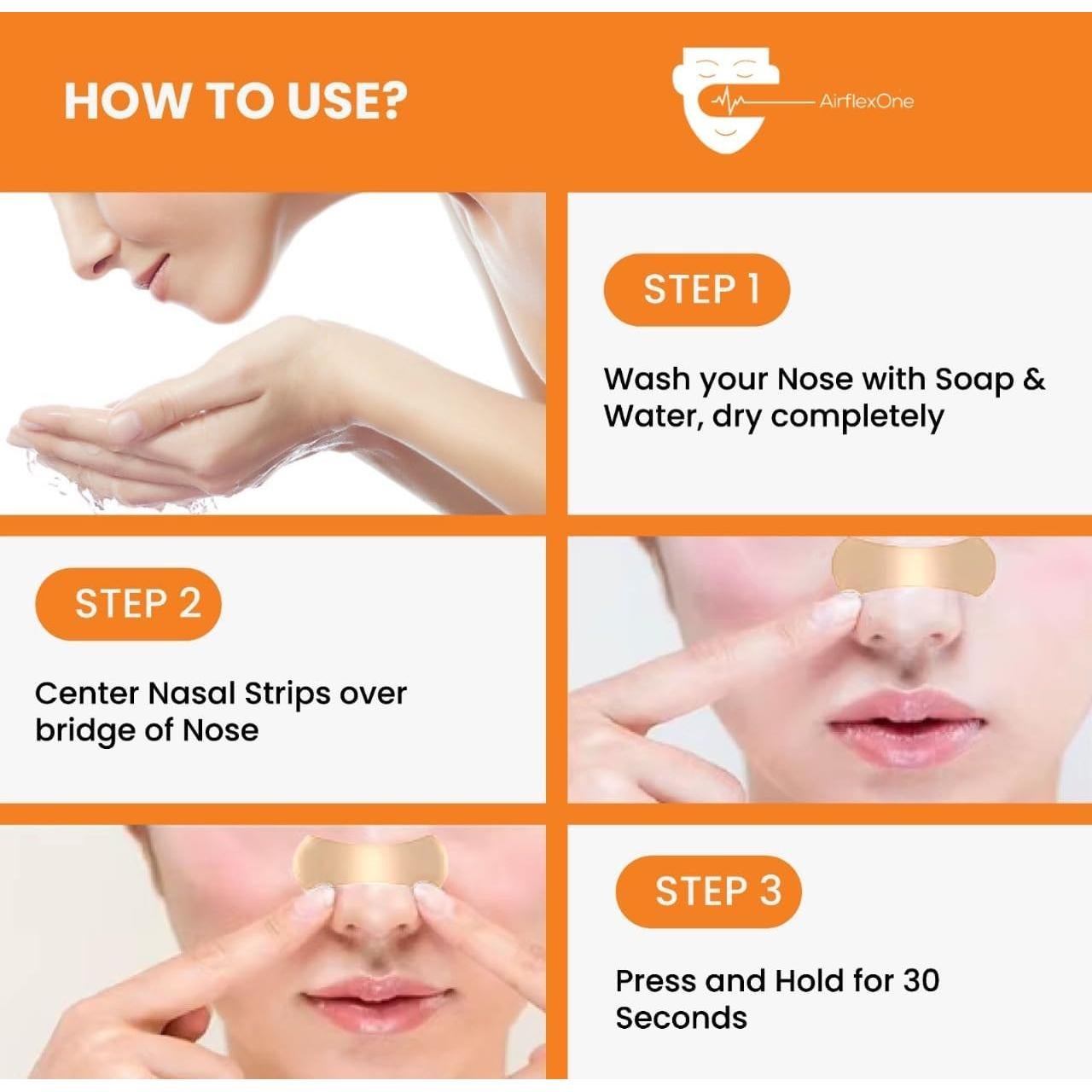 HOW TO USE?

AirflexOne

STEP 1

Wash your Nose with Soap & Water, dry completely

STEP 2

Center Nasal Strips over bridge of Nose

STEP 3

Press and Hold for 30 Seconds