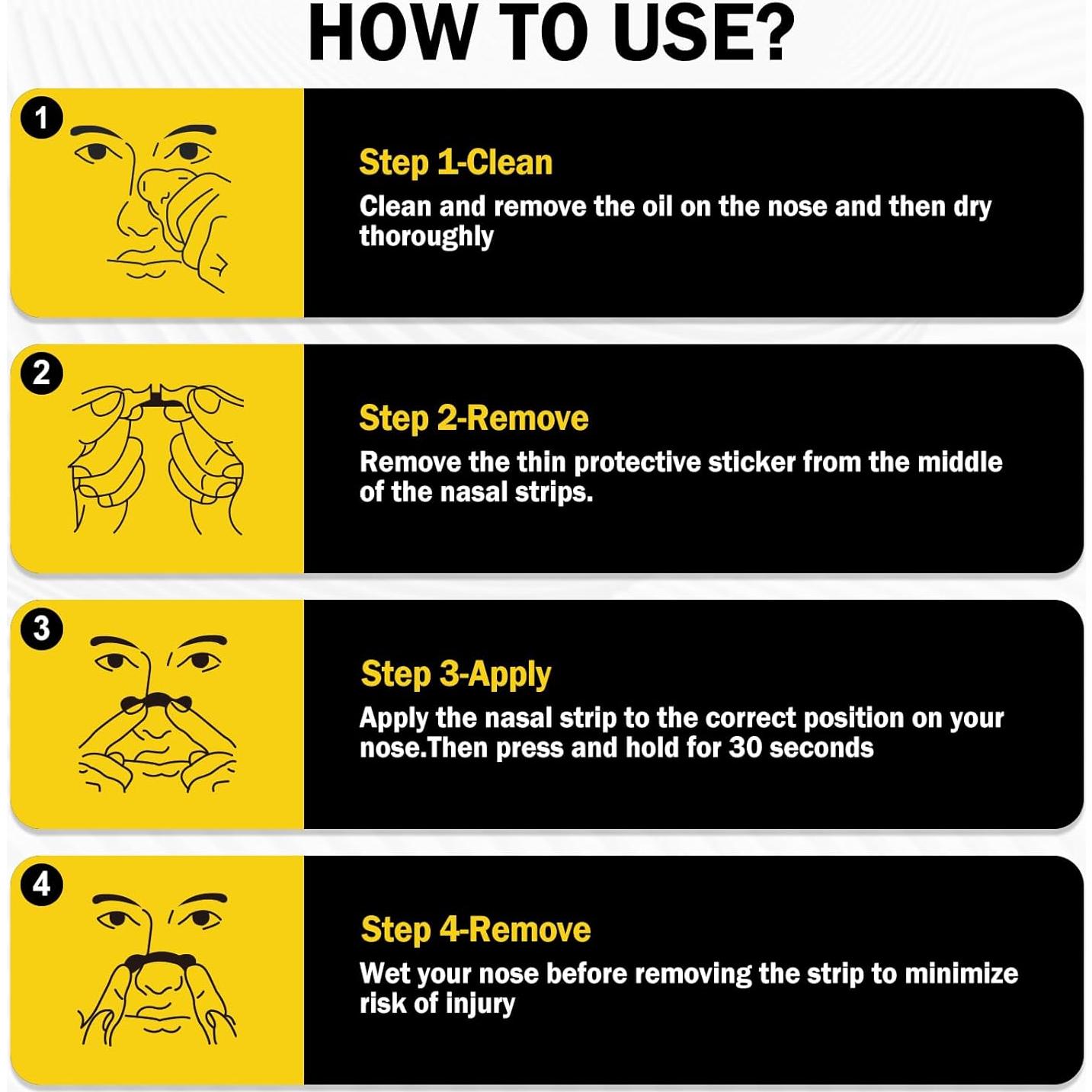 HOW TO USE?

1

Step 1-Clean

Clean and remove the oil on the nose and then dry thoroughly

2

Step 2-Remove

Remove the thin protective sticker from the middle of the nasal strips.

3

Step 3-Apply

Apply the nasal strip to the correct position on your nose.Then press and hold for 30 seconds

4

Step 4-Remove

Wet your nose before removing the strip to minimize risk of injury