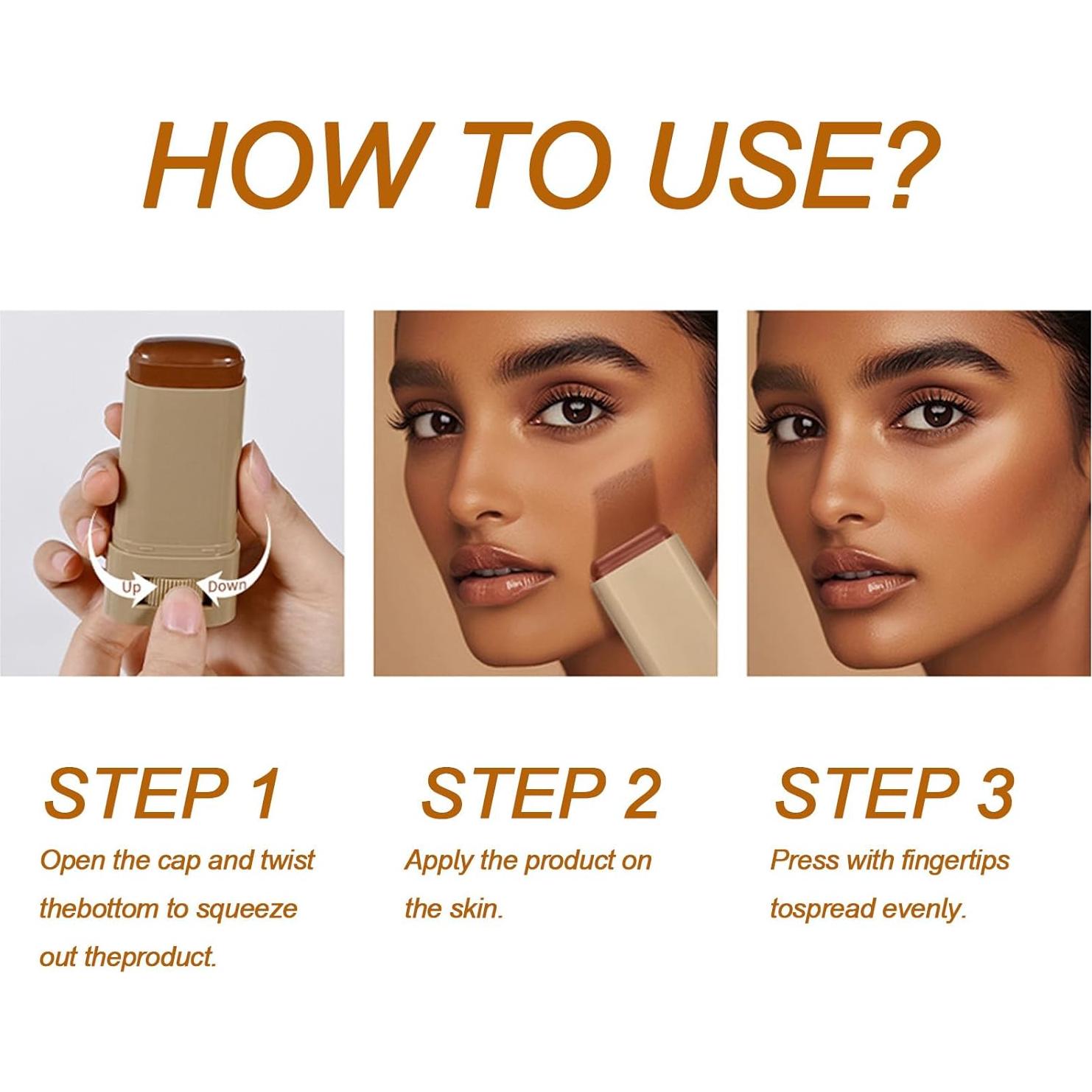 HOW TO USE?

Up

Down

STEP 1

Open the cap and twist thebottom to squeeze out theproduct.

STEP 2

Apply the product on the skin.

STEP 3

Press with fingertips tospread evenly.