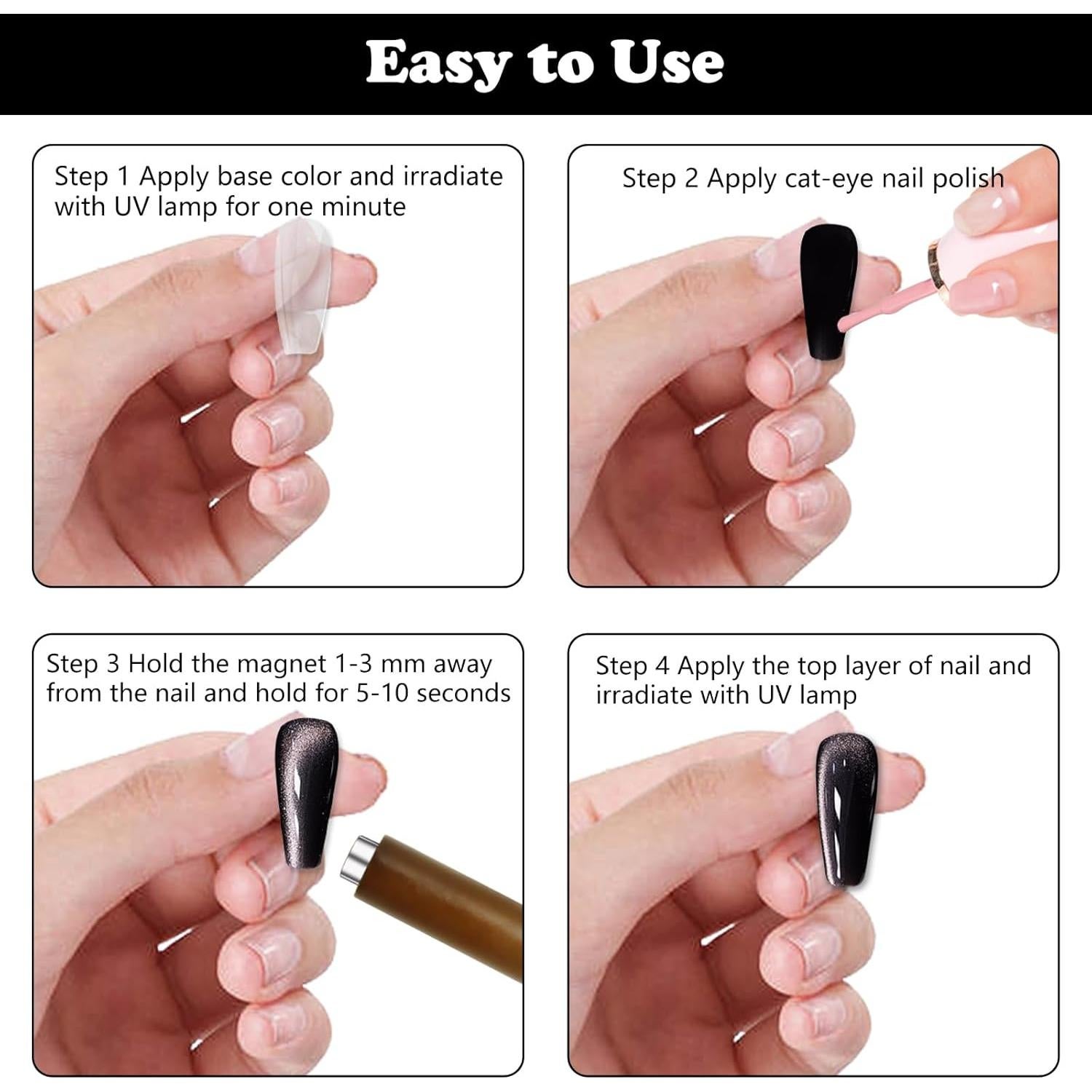 Easy to Use

Step 1 Apply base color and irradiate with UV lamp for one minute

Step 2 Apply cat-eye nail polish

Step 3 Hold the magnet 1-3 mm away from the nail and hold for 5-10 seconds

Step 4 Apply the top layer of nail and irradiate with UV lamp