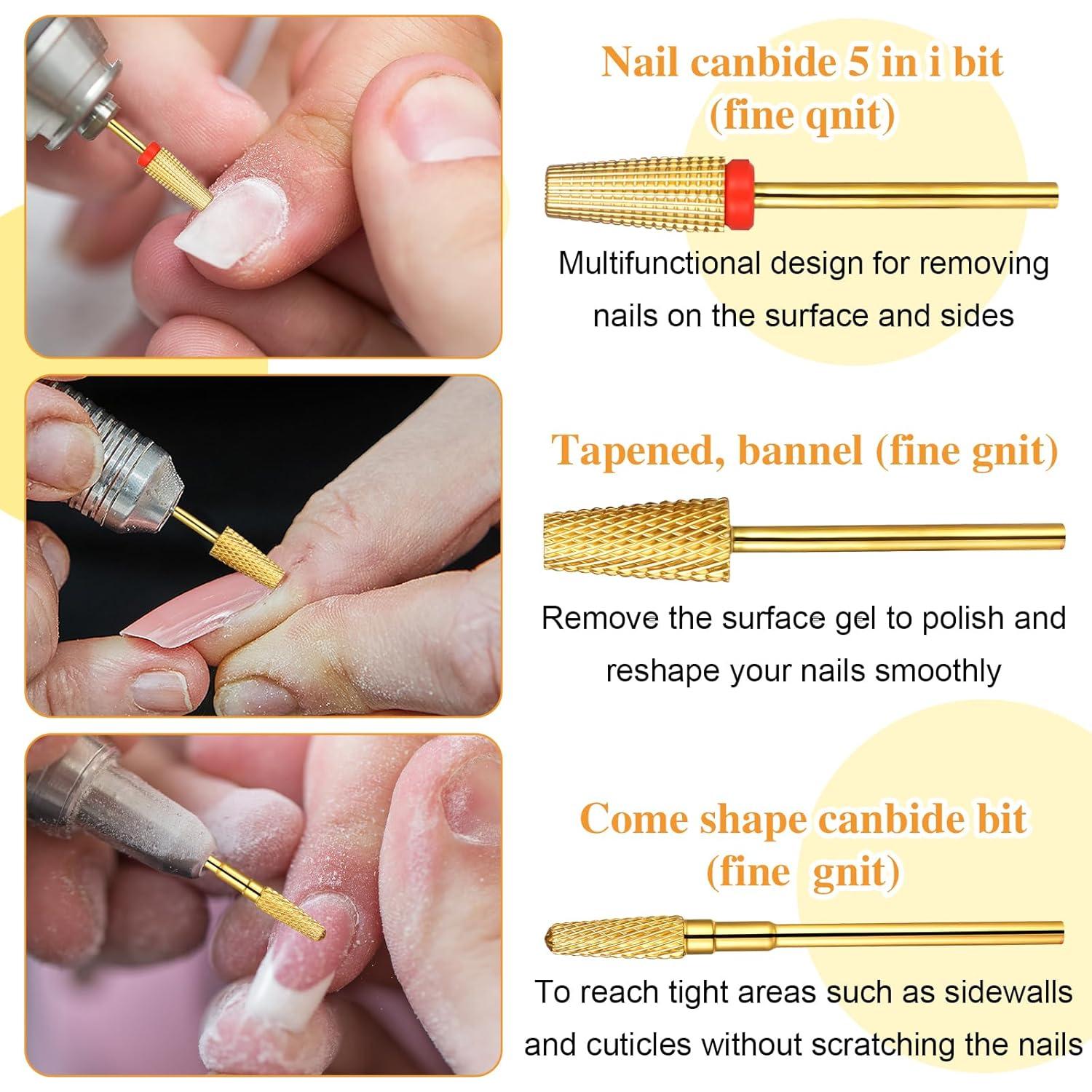 Nail canbide 5 in i bit (fine qnit)

Multifunctional design for removing nails on the surface and sides

Tapened, bannel (fine gnit)

Remove the surface gel to polish and reshape your nails smoothly

Come shape canbide bit (fine gnit)

To reach tight areas such as sidewalls and cuticles without scratching the nails