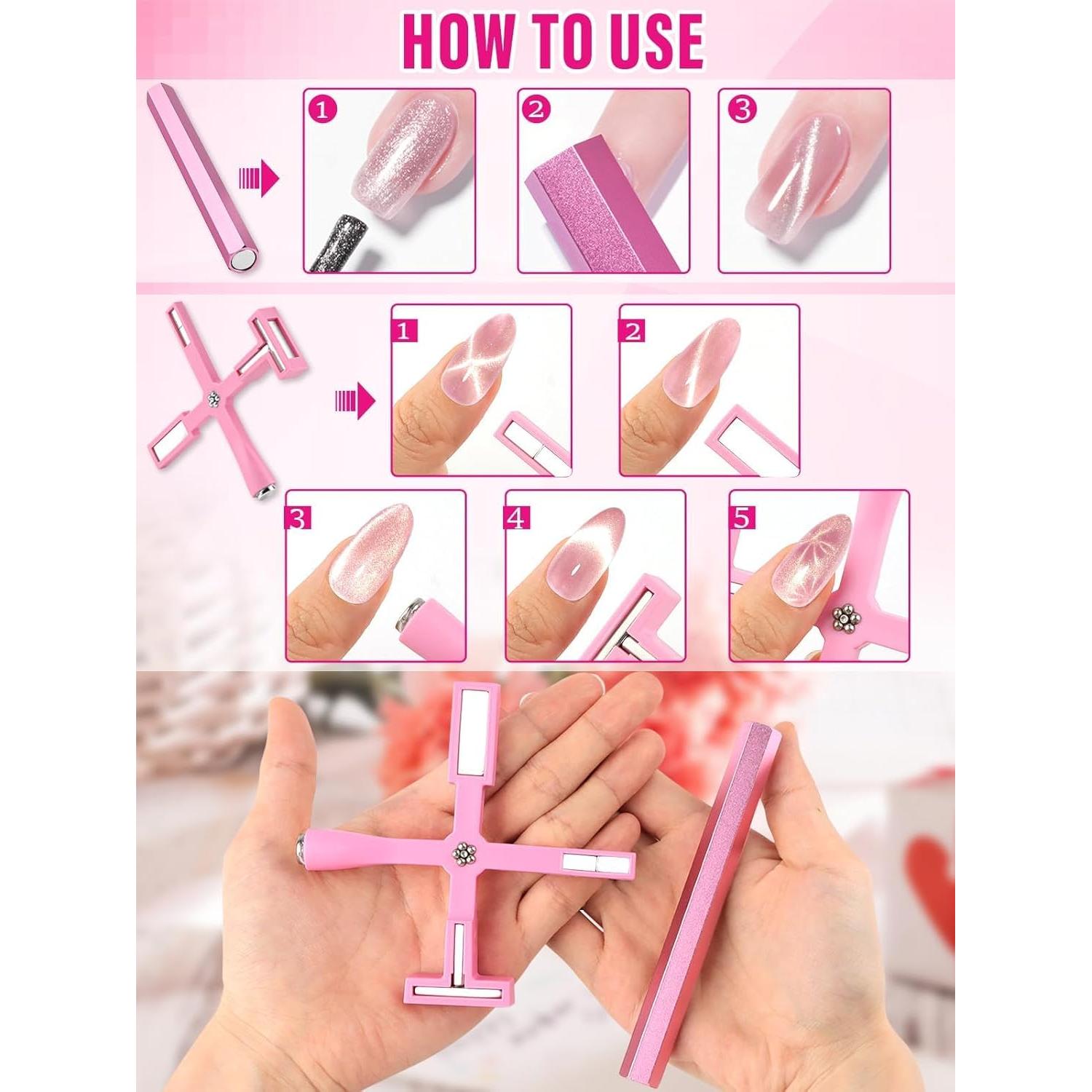 HOW TO USE

1

2

3

1

2

3

4

5