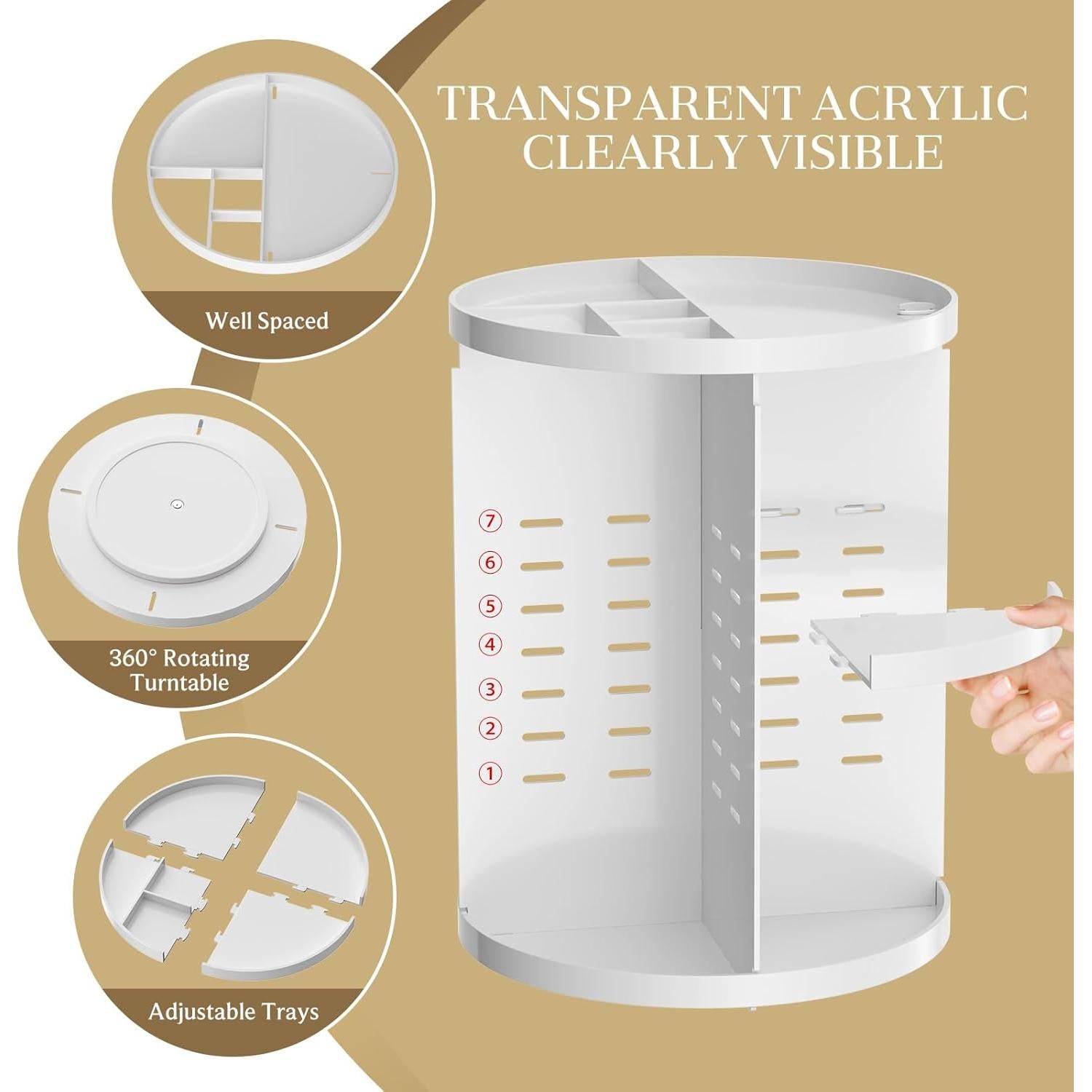 TRANSPARENT ACRYLIC
CLEARLY VISIBLE

Well Spaced

360° Rotating Turntable

Adjustable Trays

⑦
⑥
⑤
④
③
②
①