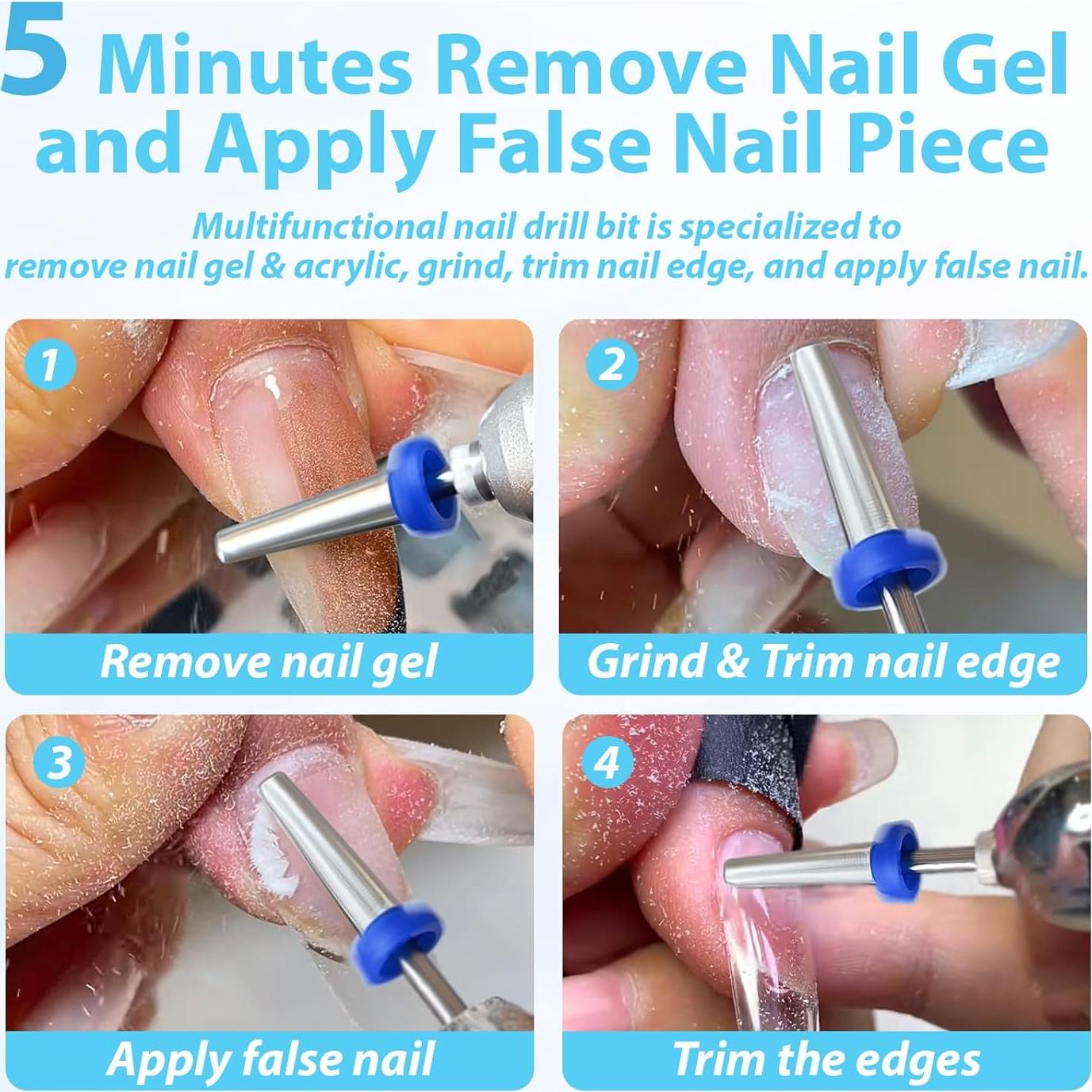 5 Minutes Remove Nail Gel and Apply False Nail Piece

Multifunctional nail drill bit is specialized to remove nail gel & acrylic, grind, trim nail edge, and apply false nail.

1
Remove nail gel

2
Grind & Trim nail edge

3
Apply false nail

4
Trim the edges