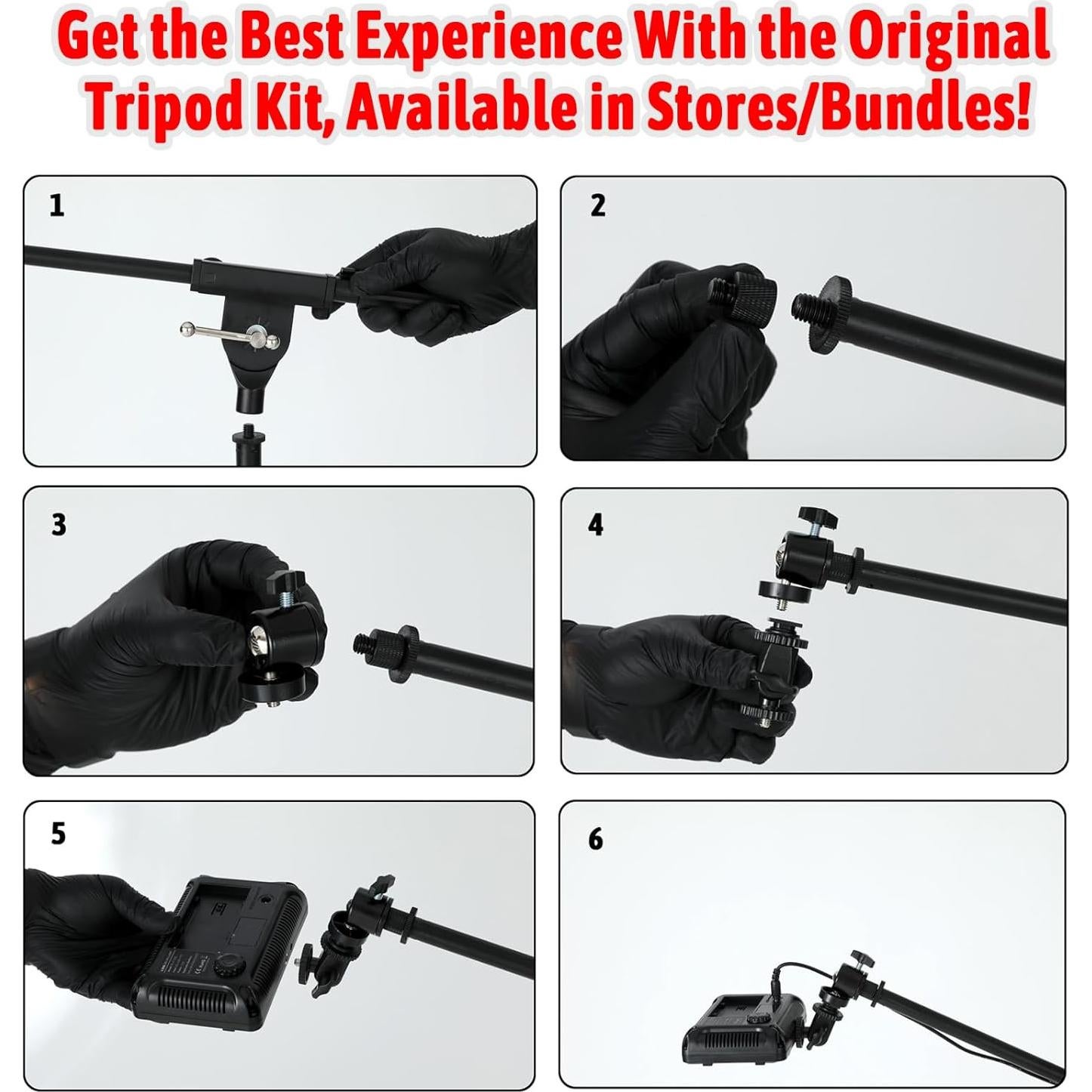 Get the Best Experience With the Original Tripod Kit, Available in Stores/Bundles!

1

2

3

4

5

6