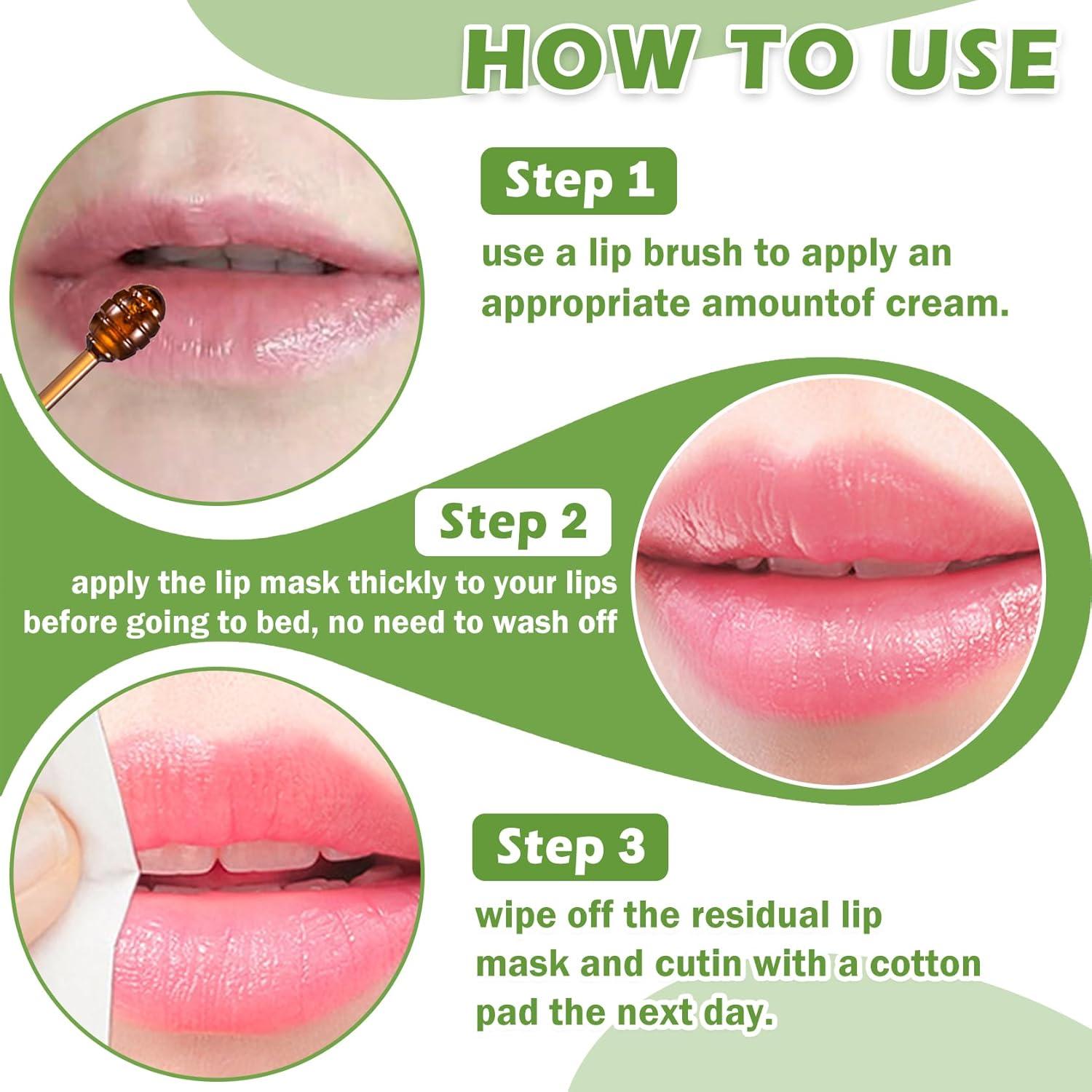 HOW TO USE

Step 1

use a lip brush to apply an appropriate amountof cream.

Step 2

apply the lip mask thickly to your lips before going to bed, no need to wash off

Step 3

wipe off the residual lip mask and cutin with a cotton pad the next day.