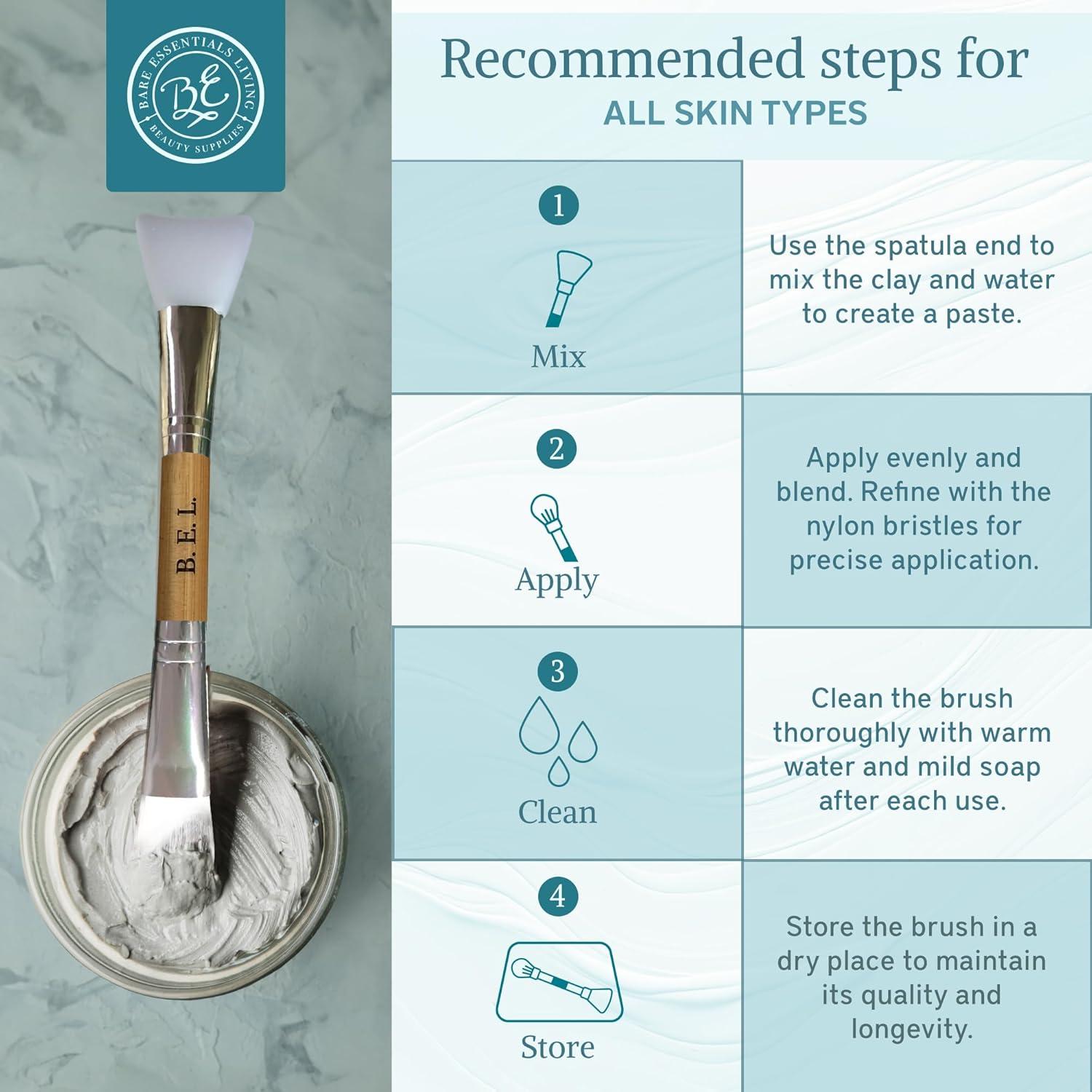 BARE ESSENTIALS LIVING
BE
BEAUTY SUPPLIES

B. E. L.

Recommended steps for
ALL SKIN TYPES

1
Mix

Use the spatula end to mix the clay and water to create a paste.

2
Apply

Apply evenly and blend. Refine with the nylon bristles for precise application.

3
Clean

Clean the brush thoroughly with warm water and mild soap after each use.

4
Store

Store the brush in a dry place to maintain its quality and longevity.