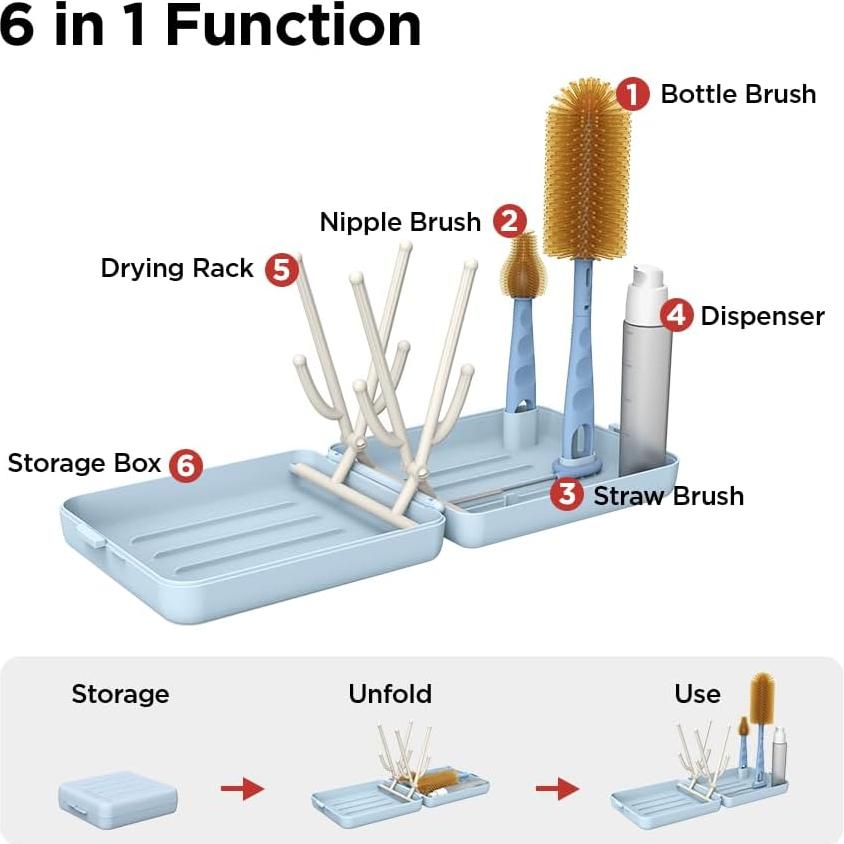 6 in 1 Function

1 Bottle Brush

Nipple Brush 2

Drying Rack 5

4 Dispenser

Storage Box 6

3 Straw Brush

Storage

Unfold

Use