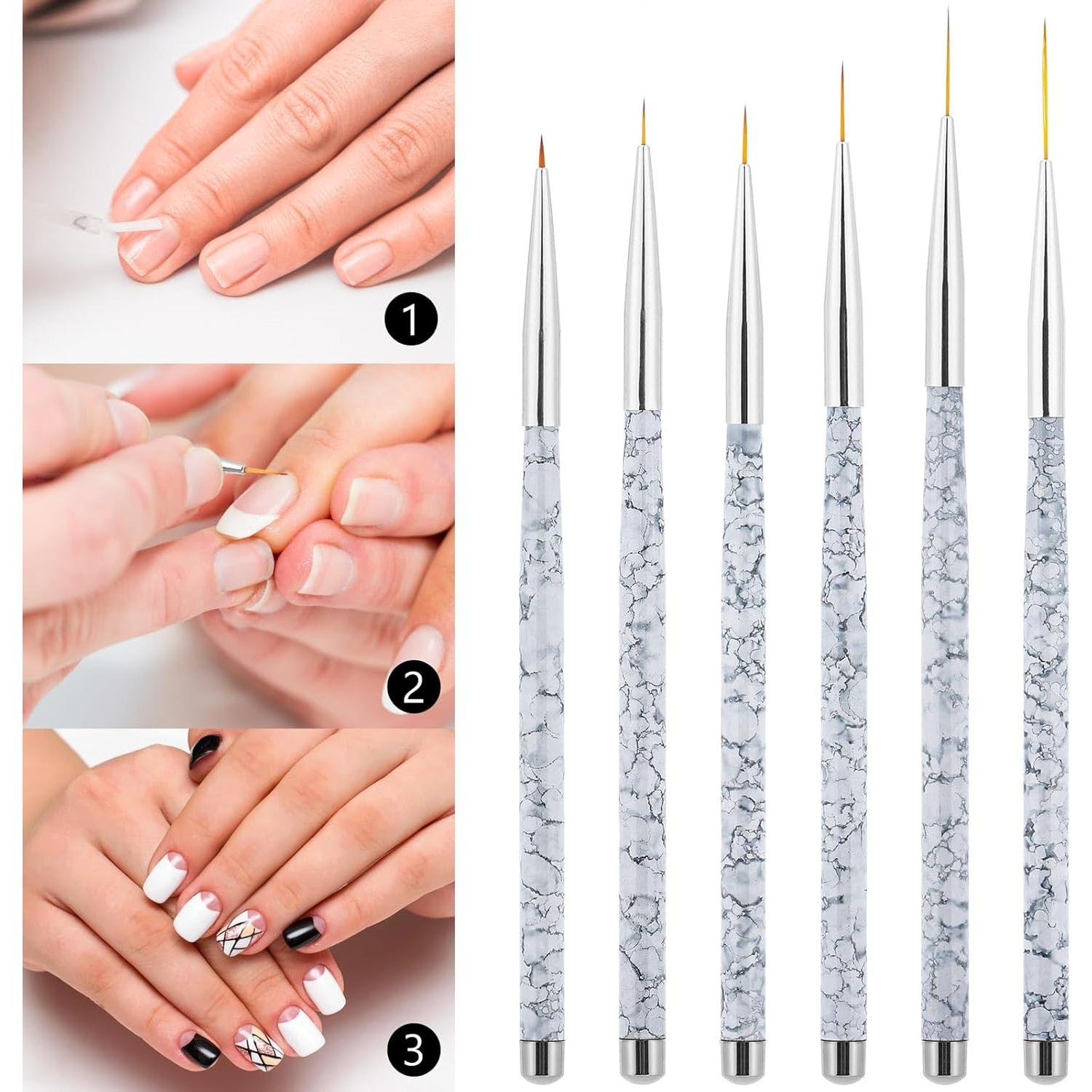 1

2

3