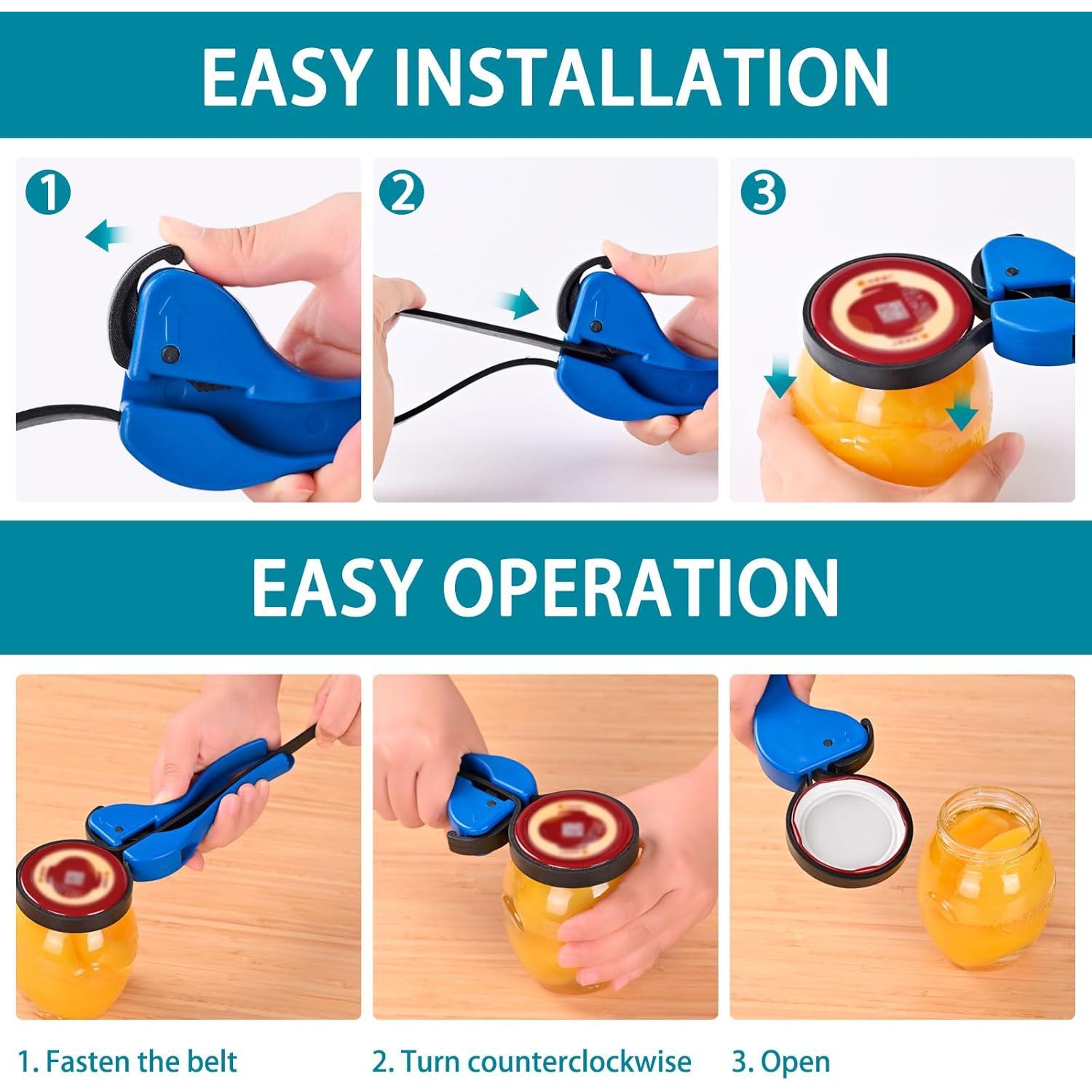 EASY INSTALLATION

1

2

3

EASY OPERATION

1. Fasten the belt

2. Turn counterclockwise

3. Open