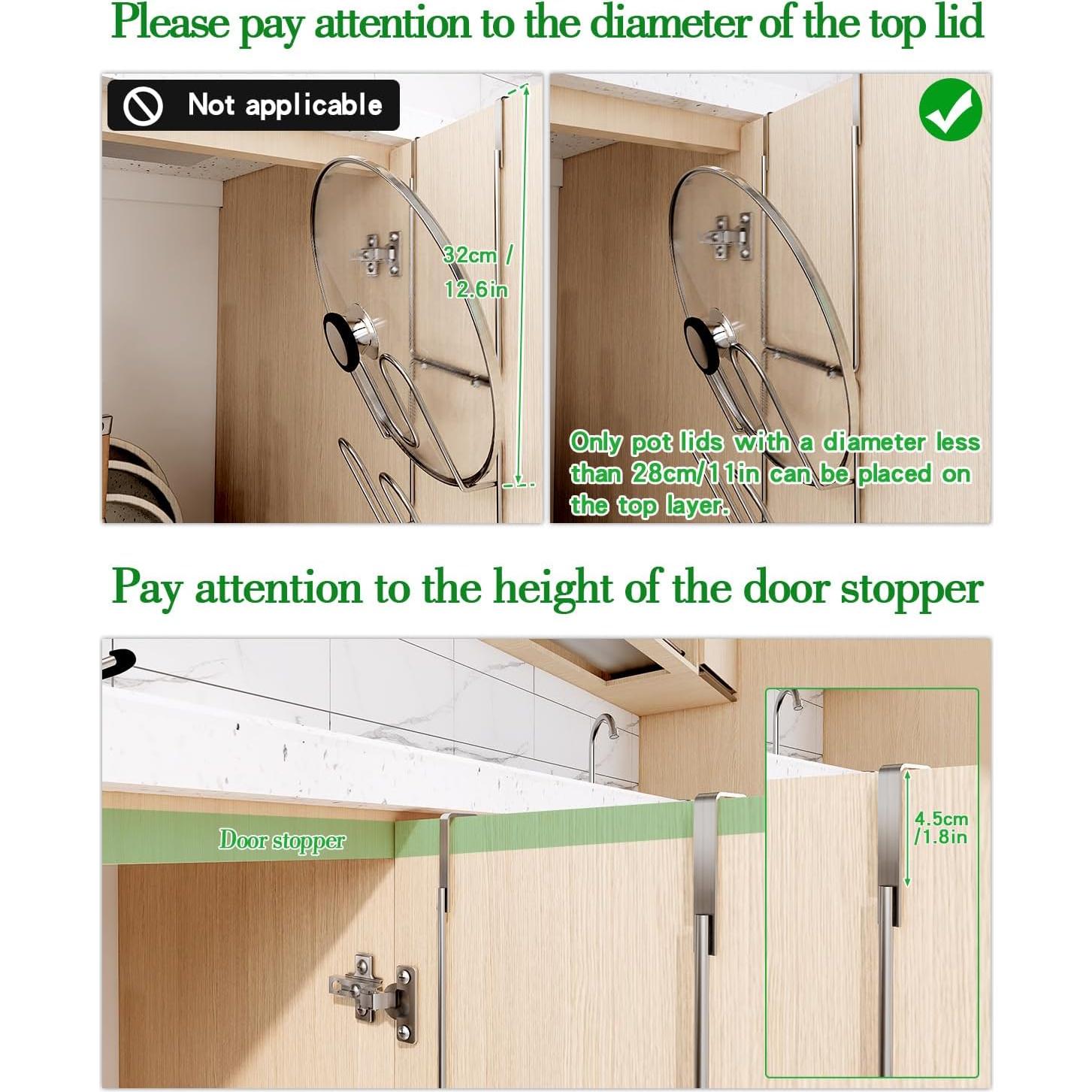 Please pay attention to the diameter of the top lid

Not applicable

32cm / 12.6in

Only pot lids with a diameter less than 28cm/11in can be placed on the top layer.

Pay attention to the height of the door stopper

Door stopper

4.5cm /1.8in