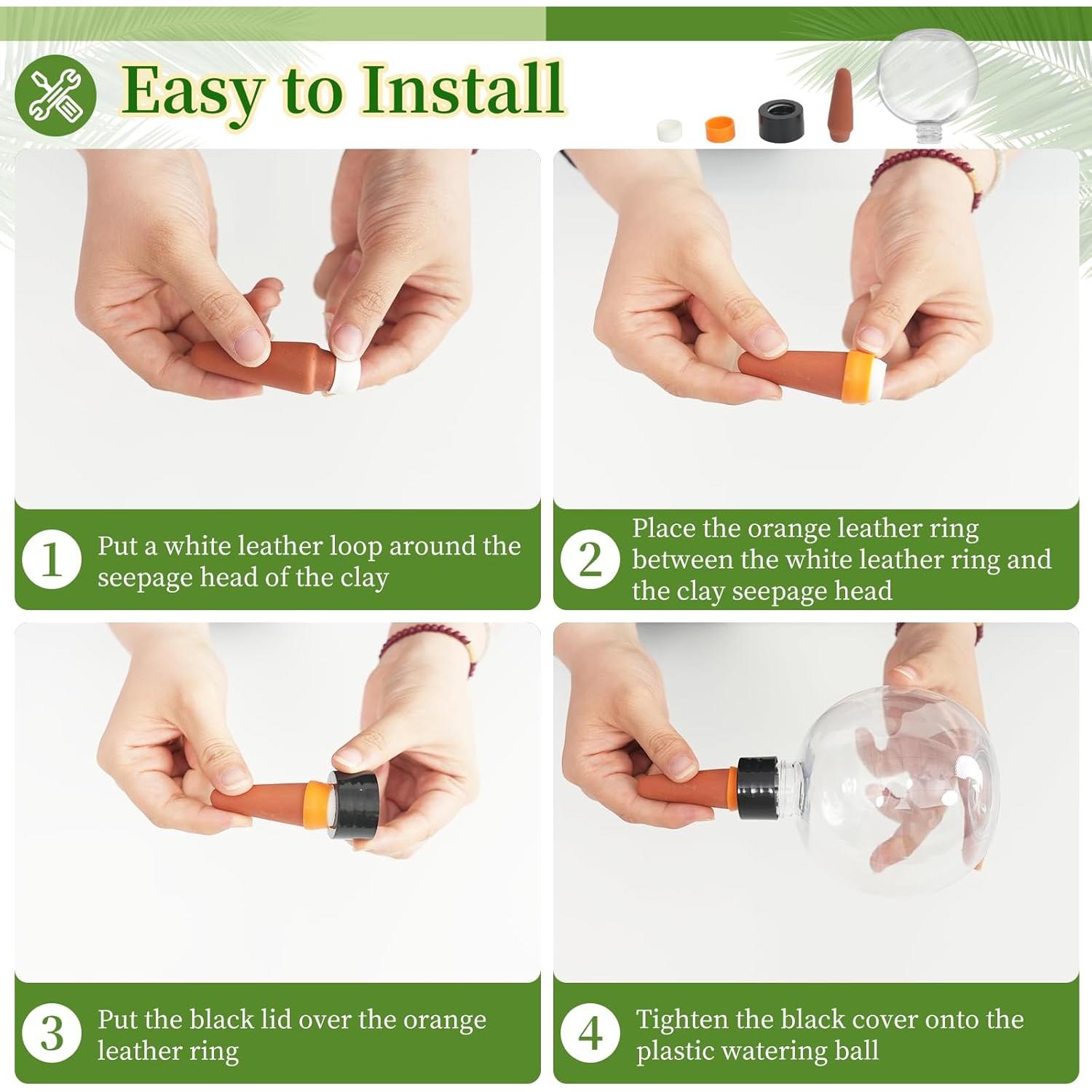 Easy to Install

1 Put a white leather loop around the seepage head of the clay

2 Place the orange leather ring between the white leather ring and the clay seepage head

3 Put the black lid over the orange leather ring

4 Tighten the black cover onto the plastic watering ball