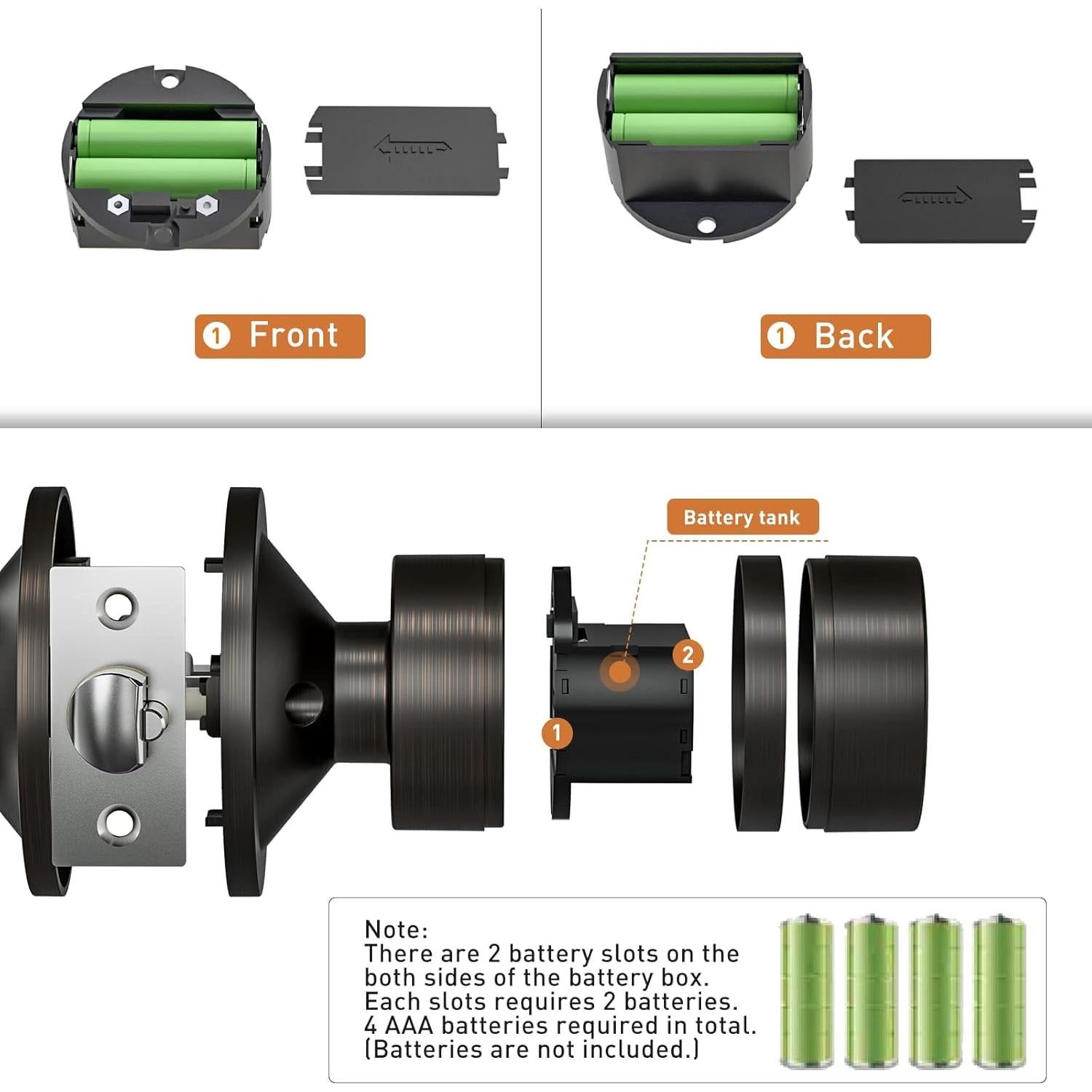 1 Front

1 Back

Battery tank

2

1

Note:
There are 2 battery slots on the both sides of the battery box.
Each slots requires 2 batteries.
4 AAA batteries required in total.
(Batteries are not included.)