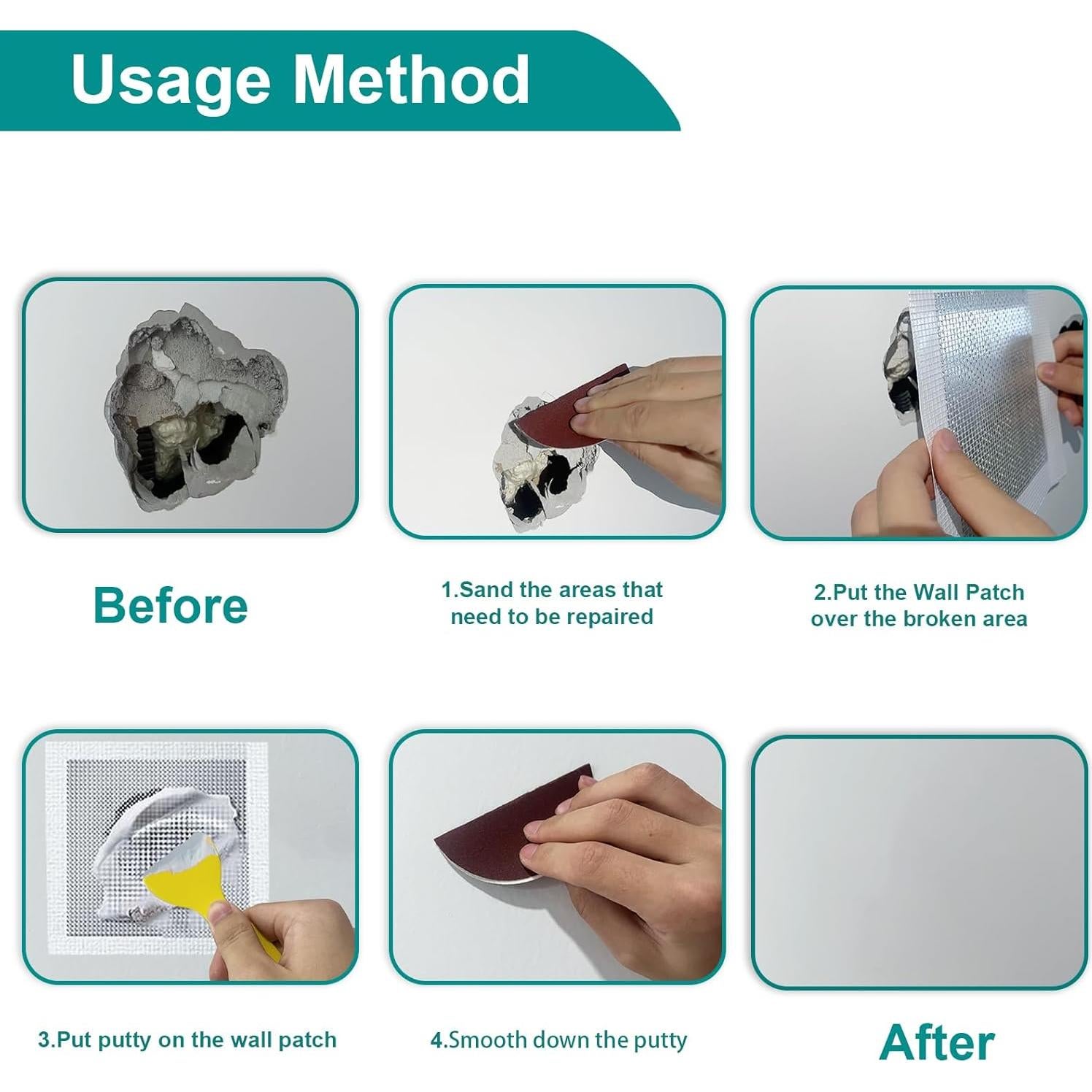 Usage Method

Before

1.Sand the areas that need to be repaired

2.Put the Wall Patch over the broken area

3.Put putty on the wall patch

4.Smooth down the putty

After