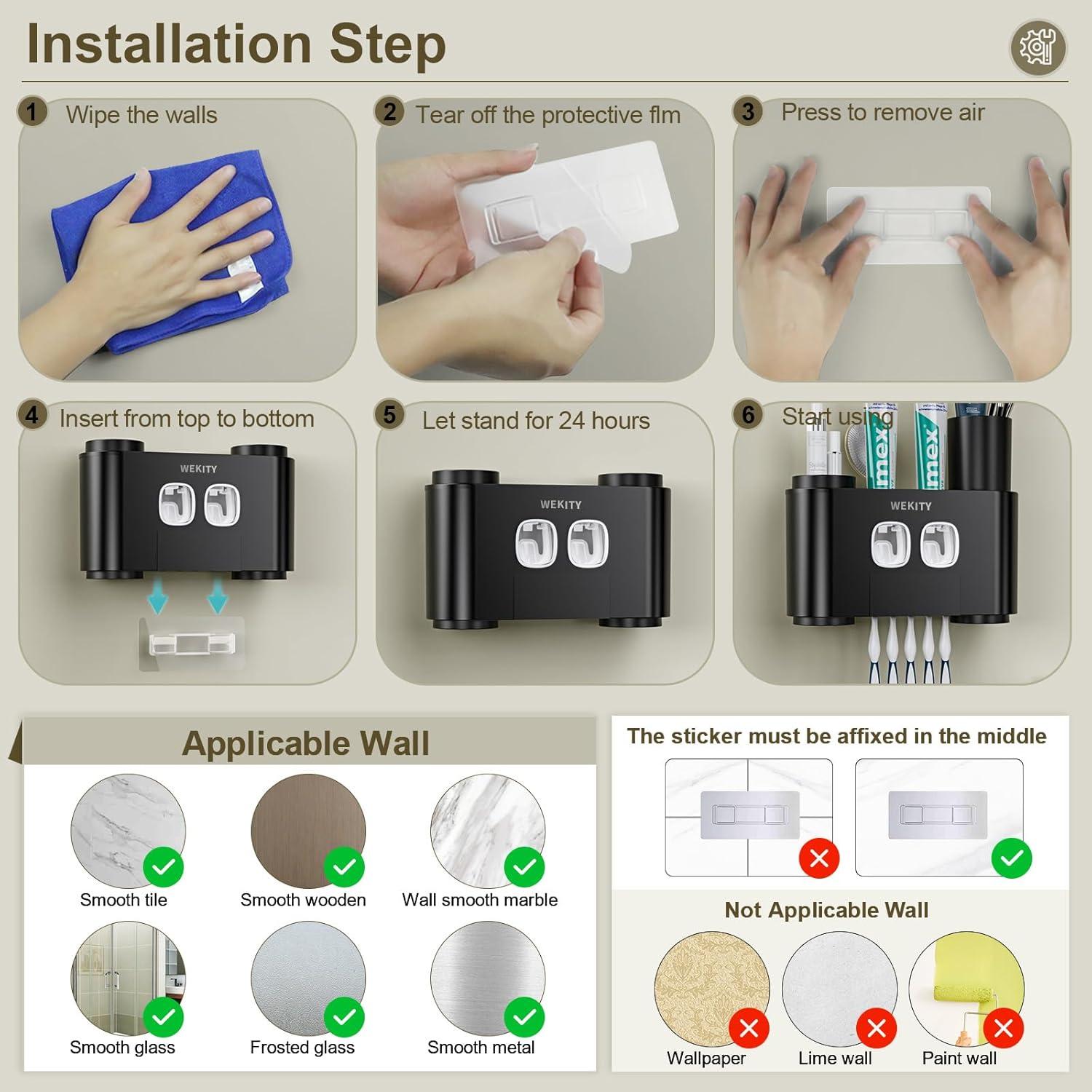 Installation Step

1 Wipe the walls

2 Tear off the protective flm

3 Press to remove air

4 Insert from top to bottom

WEKITY

5 Let stand for 24 hours

WEKITY

6 Start using

mex mex

WEKITY

Applicable Wall

Smooth tile

Smooth wooden

Wall smooth marble

Smooth glass

Frosted glass

Smooth metal

The sticker must be affixed in the middle

Not Applicable Wall

Wallpaper

Lime wall

Paint wall