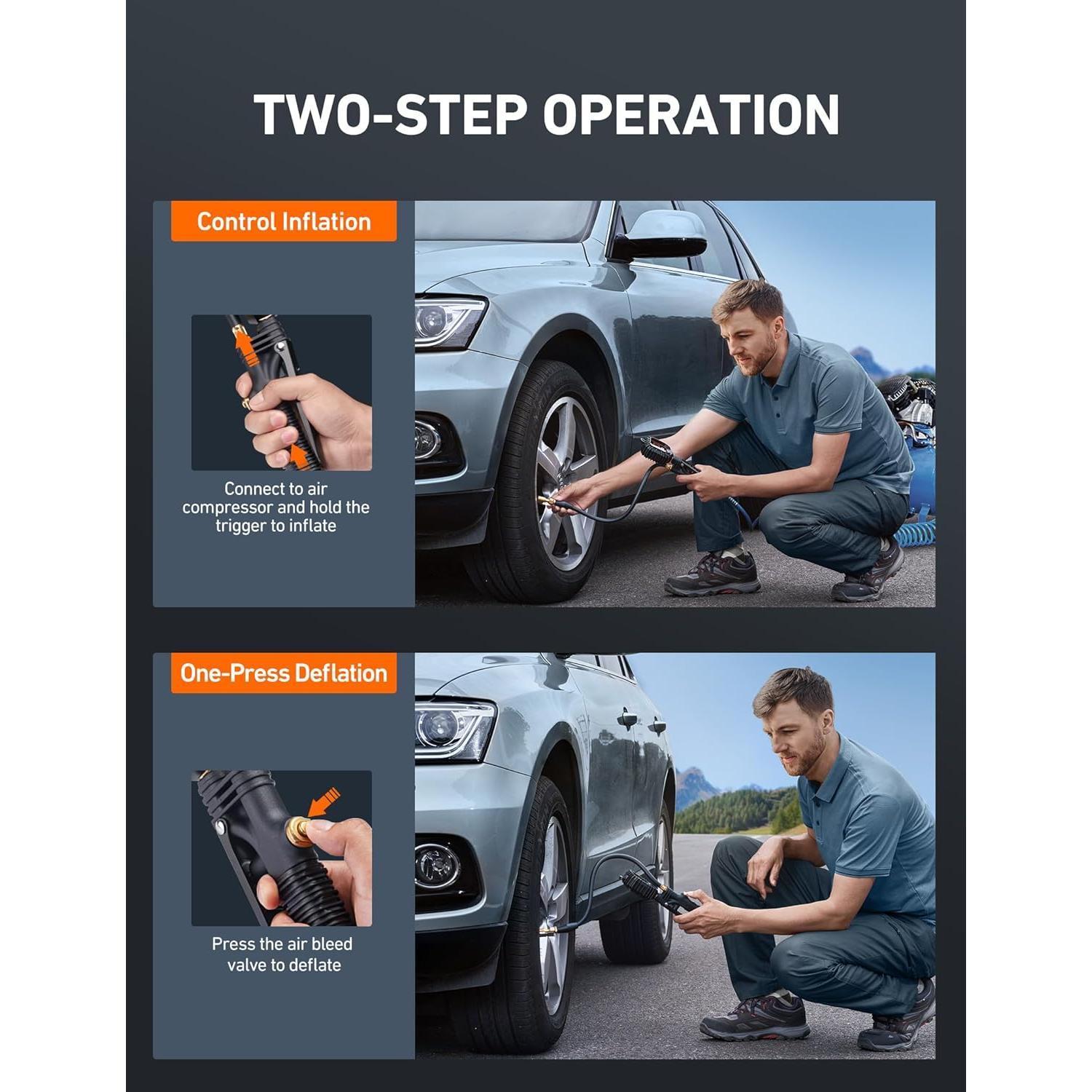 TWO-STEP OPERATION

Control Inflation

Connect to air compressor and hold the trigger to inflate

One-Press Deflation

Press the air bleed valve to deflate