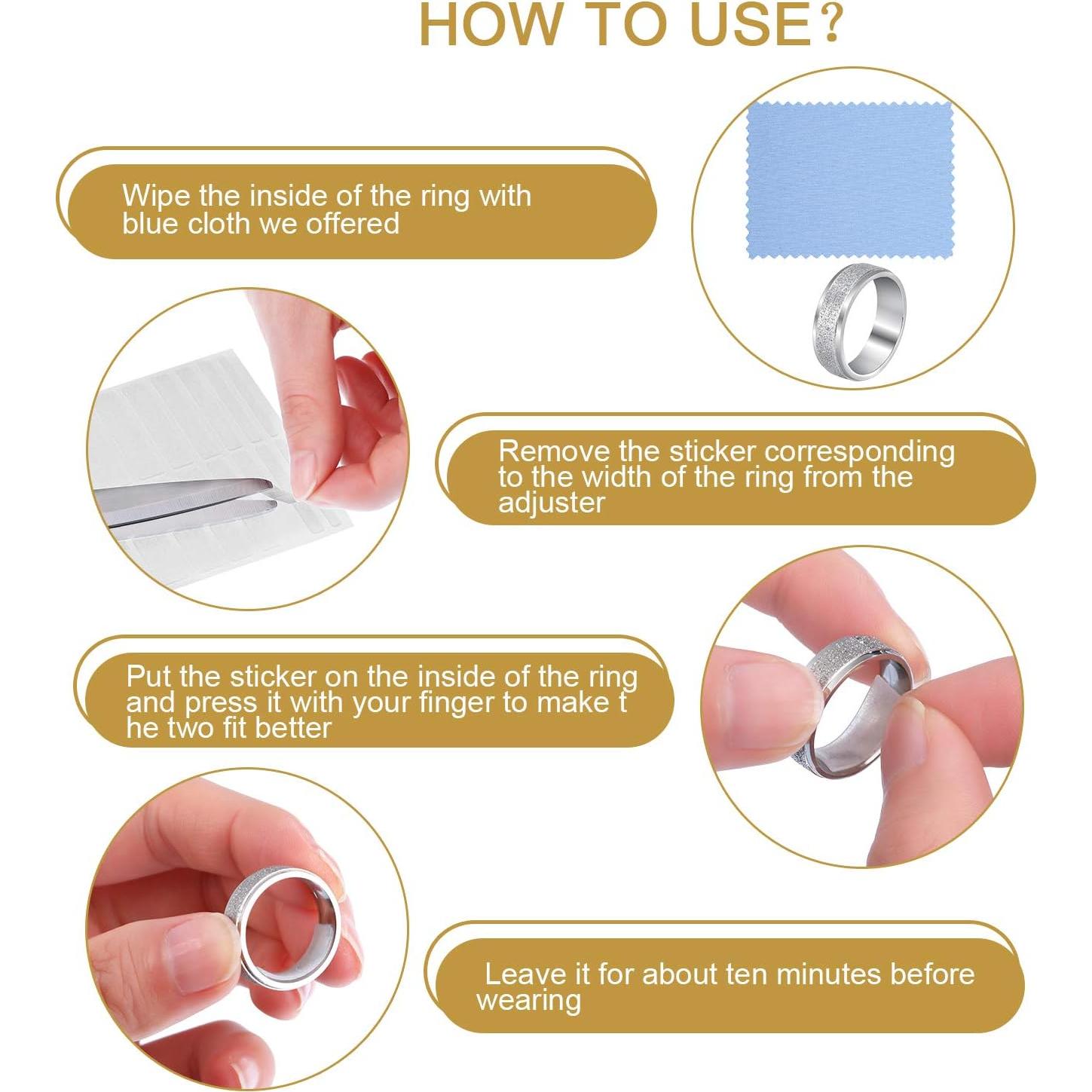 HOW TO USE?

Wipe the inside of the ring with blue cloth we offered

Remove the sticker corresponding to the width of the ring from the adjuster

Put the sticker on the inside of the ring and press it with your finger to make t he two fit better

Leave it for about ten minutes before wearing