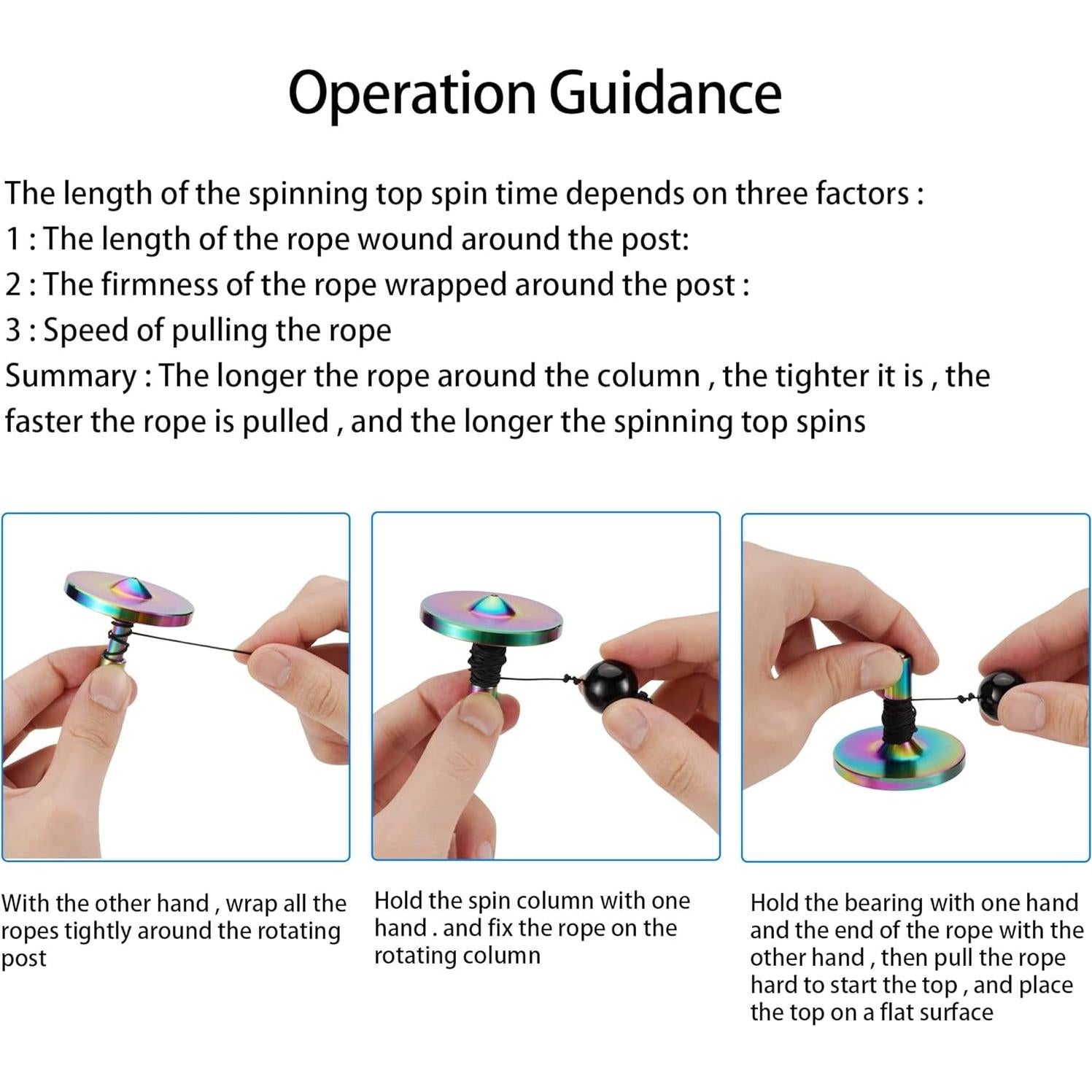 Operation Guidance

The length of the spinning top spin time depends on three factors :
1 : The length of the rope wound around the post:
2 : The firmness of the rope wrapped around the post :
3 : Speed of pulling the rope
Summary : The longer the rope around the column , the tighter it is , the faster the rope is pulled , and the longer the spinning top spins

With the other hand , wrap all the ropes tightly around the rotating post

Hold the spin column with one hand . and fix the rope on the rotating column

Hold the bearing with one hand and the end of the rope with the other hand , then pull the rope hard to start the top , and place the top on a flat surface