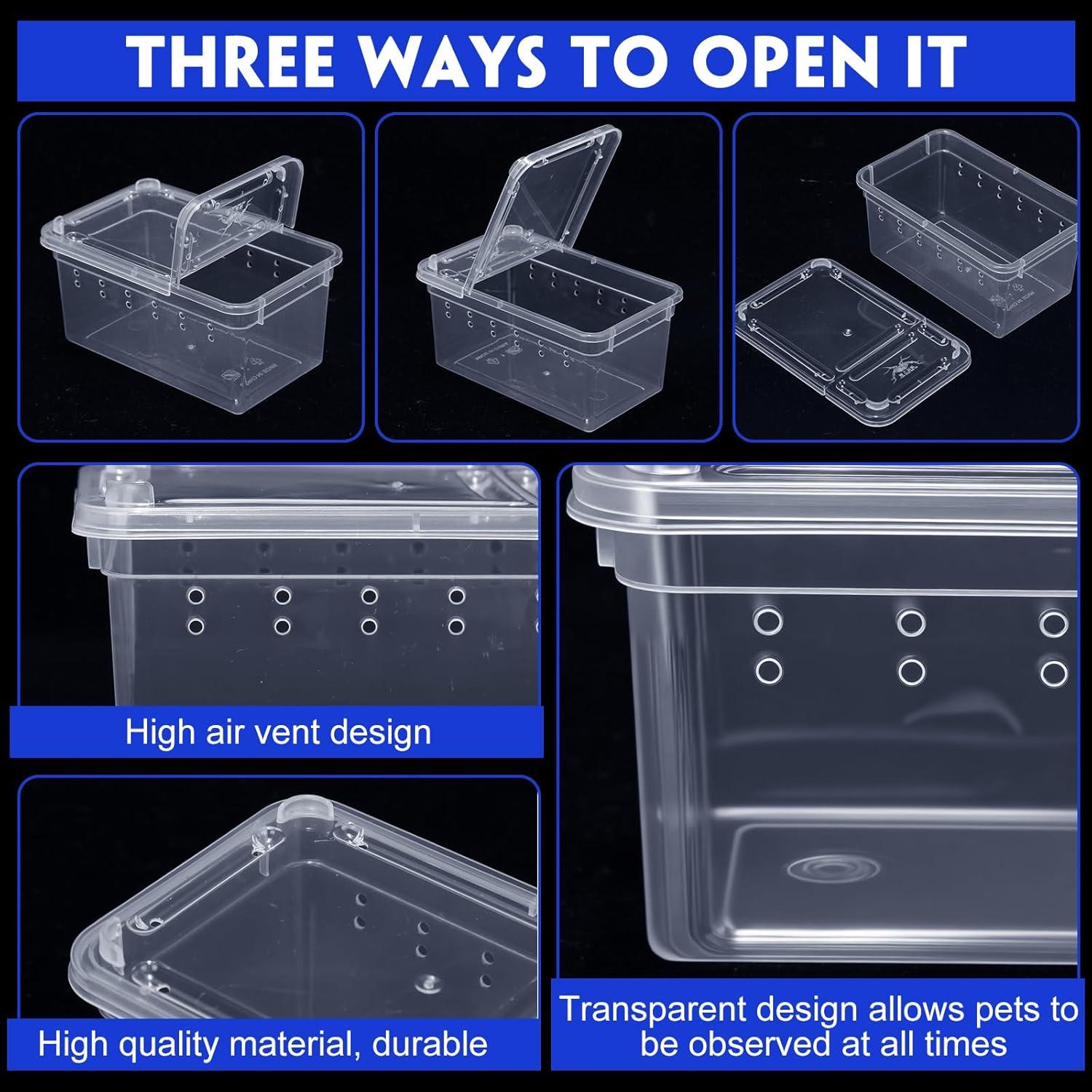 THREE WAYS TO OPEN IT

High air vent design

High quality material, durable

Transparent design allows pets to be observed at all times