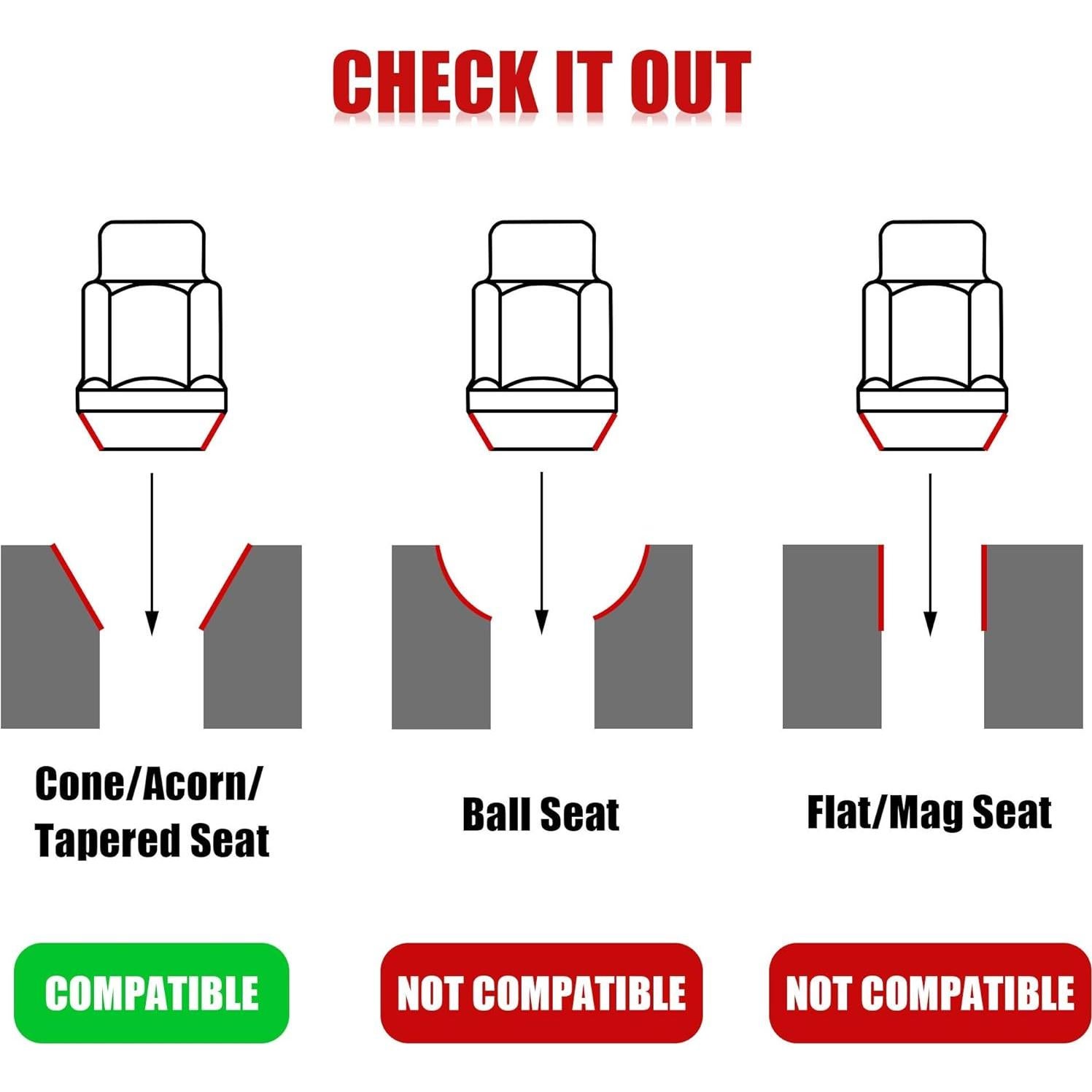 CHECK IT OUT

Cone/Acorn/
Tapered Seat

Ball Seat

Flat/Mag Seat

COMPATIBLE

NOT COMPATIBLE

NOT COMPATIBLE