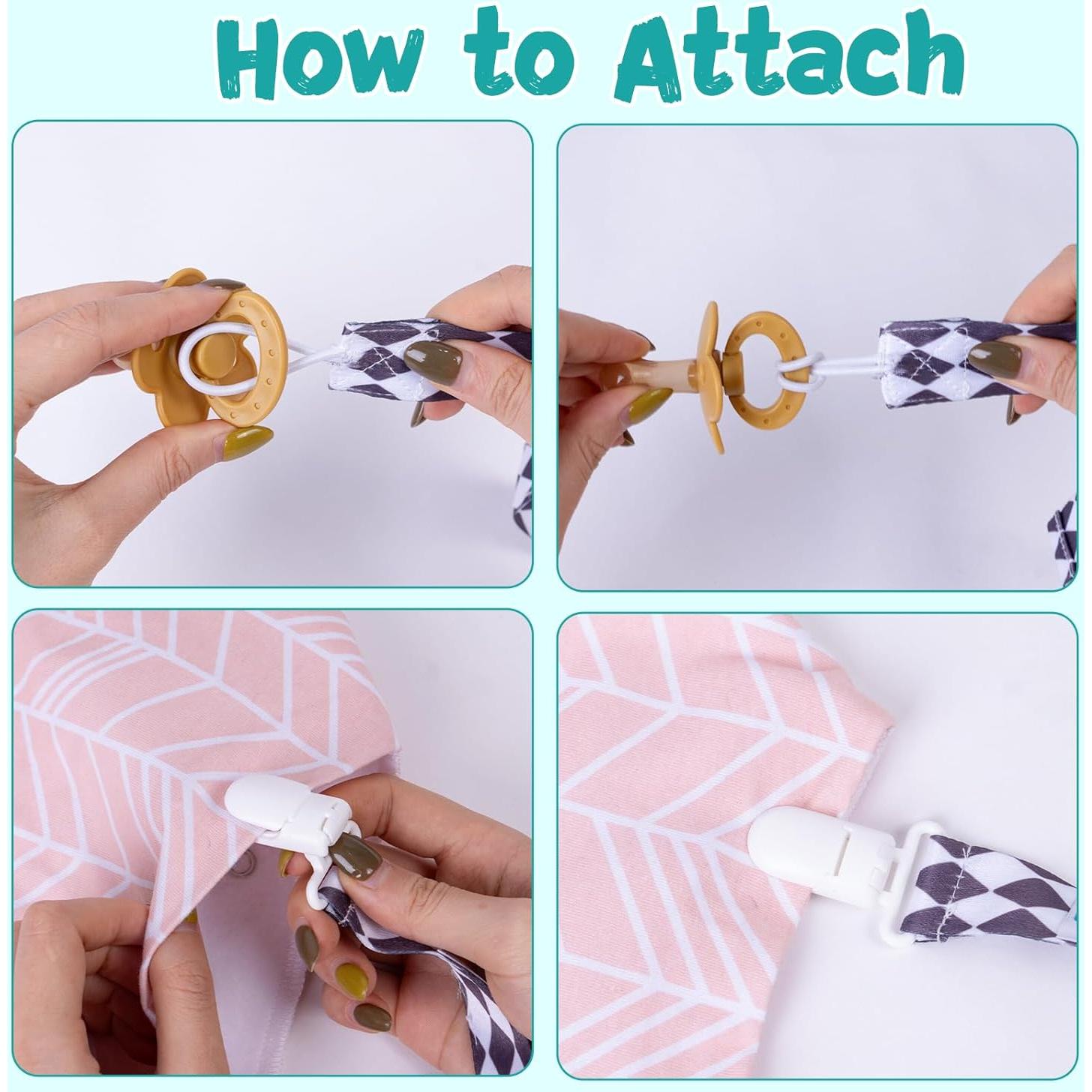 How to Attach