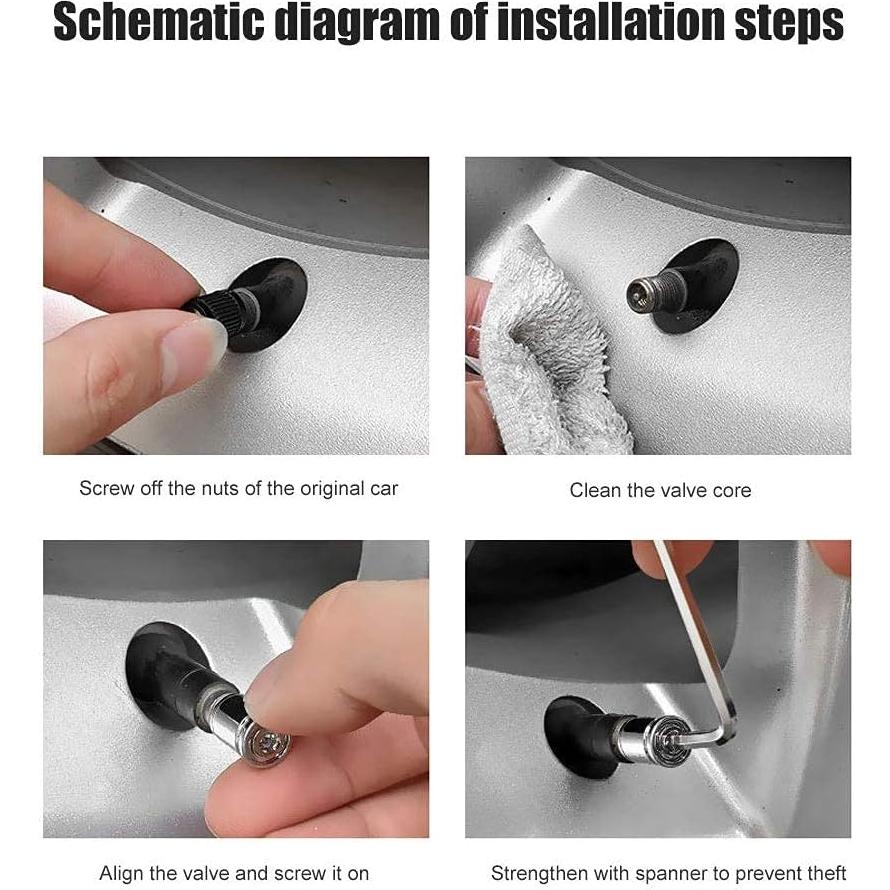 Schematic diagram of installation steps

Screw off the nuts of the original car

Clean the valve core

Align the valve and screw it on

Strengthen with spanner to prevent theft