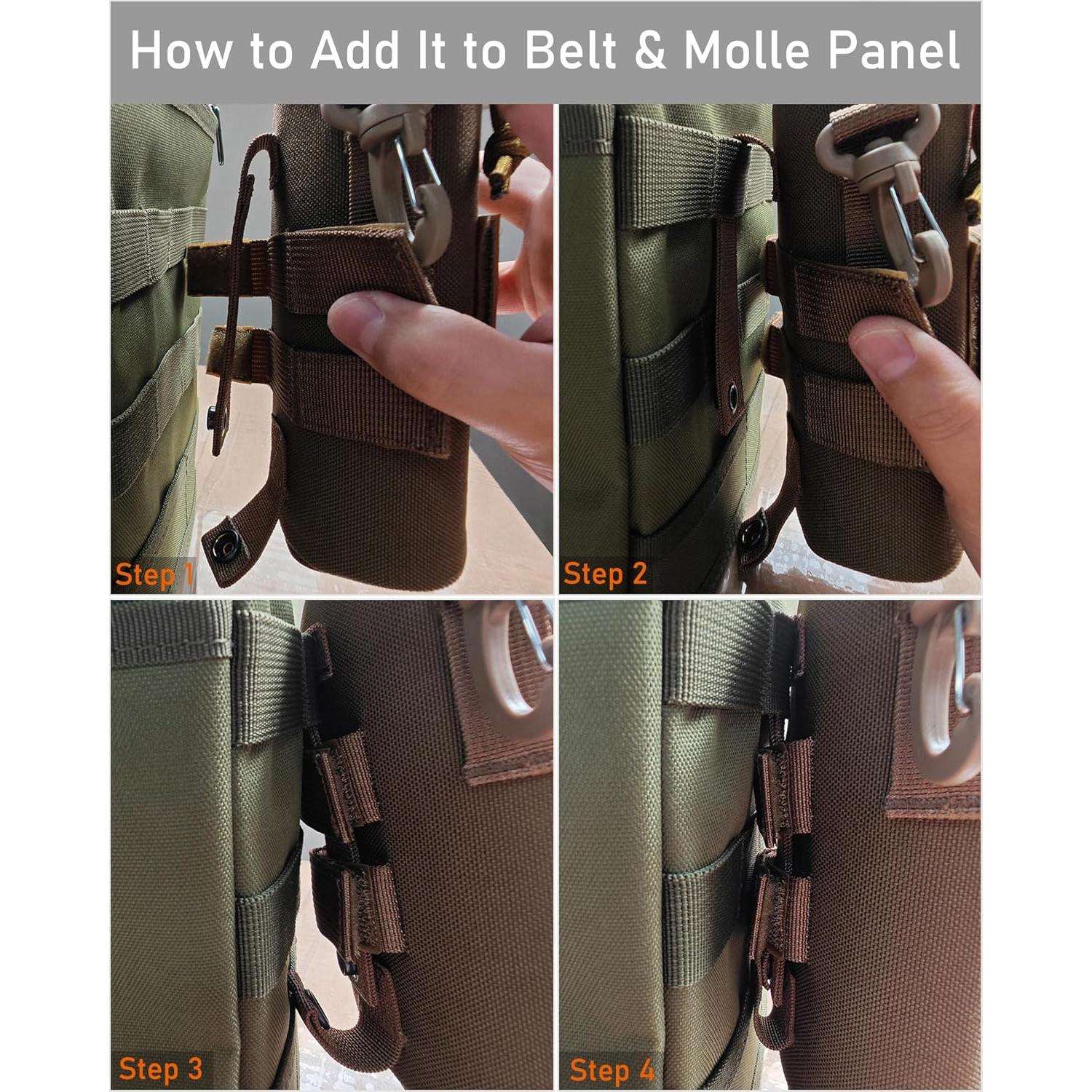 How to Add It to Belt & Molle Panel

Step 1

Step 2

Step 3

Step 4