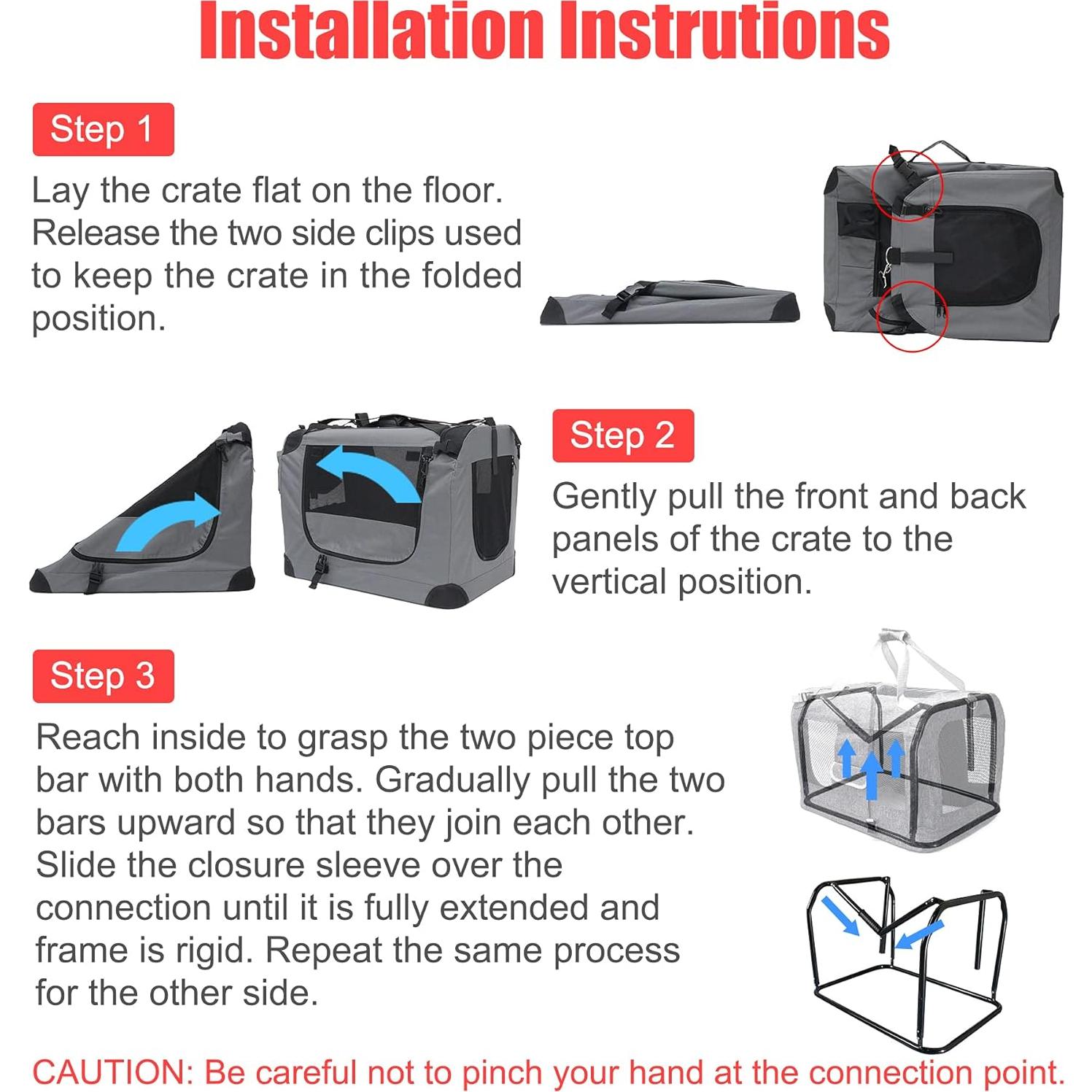 Installation Instrutions

Step 1

Lay the crate flat on the floor. Release the two side clips used to keep the crate in the folded position.

Step 2

Gently pull the front and back panels of the crate to the vertical position.

Step 3

Reach inside to grasp the two piece top bar with both hands. Gradually pull the two bars upward so that they join each other. Slide the closure sleeve over the connection until it is fully extended and frame is rigid. Repeat the same process for the other side.

CAUTION: Be careful not to pinch your hand at the connection point.