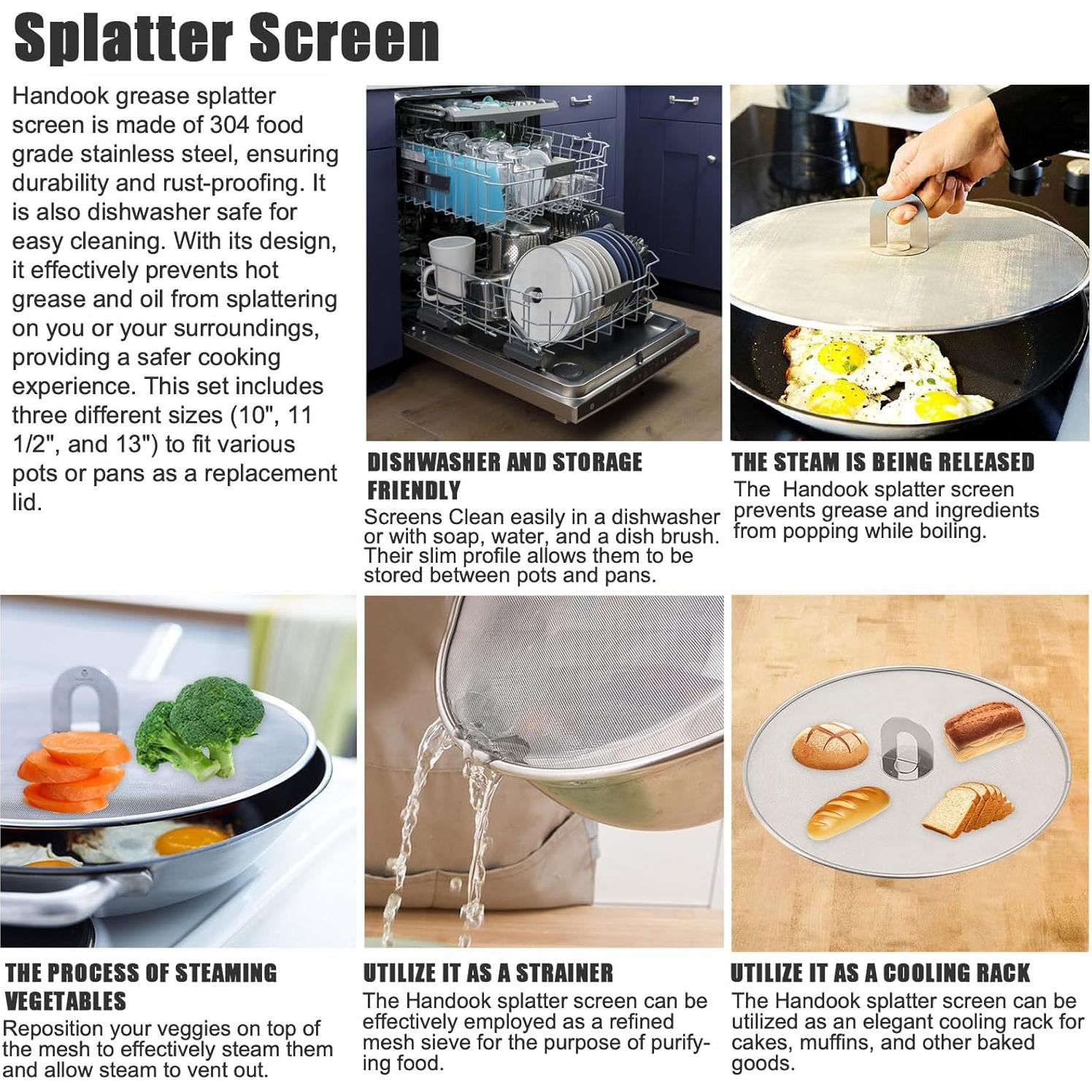 Splatter Screen

Handook grease splatter screen is made of 304 food grade stainless steel, ensuring durability and rust-proofing. It is also dishwasher safe for easy cleaning. With its design, it effectively prevents hot grease and oil from splattering on you or your surroundings, providing a safer cooking experience. This set includes three different sizes (10", 11 1/2", and 13") to fit various pots or pans as a replacement lid.

DISHWASHER AND STORAGE FRIENDLY

Screens Clean easily in a dishwasher or with soap, water, and a dish brush. Their slim profile allows them to be stored between pots and pans.

THE STEAM IS BEING RELEASED

The Handook splatter screen prevents grease and ingredients from popping while boiling.

THE PROCESS OF STEAMING VEGETABLES

Reposition your veggies on top of the mesh to effectively steam them and allow steam to vent out.

UTILIZE IT AS A STRAINER

The Handook splatter screen can be effectively employed as a refined mesh sieve for the purpose of purifying food.

UTILIZE IT AS A COOLING RACK

The Handook splatter screen can be utilized as an elegant cooling rack for cakes, muffins, and other baked goods.