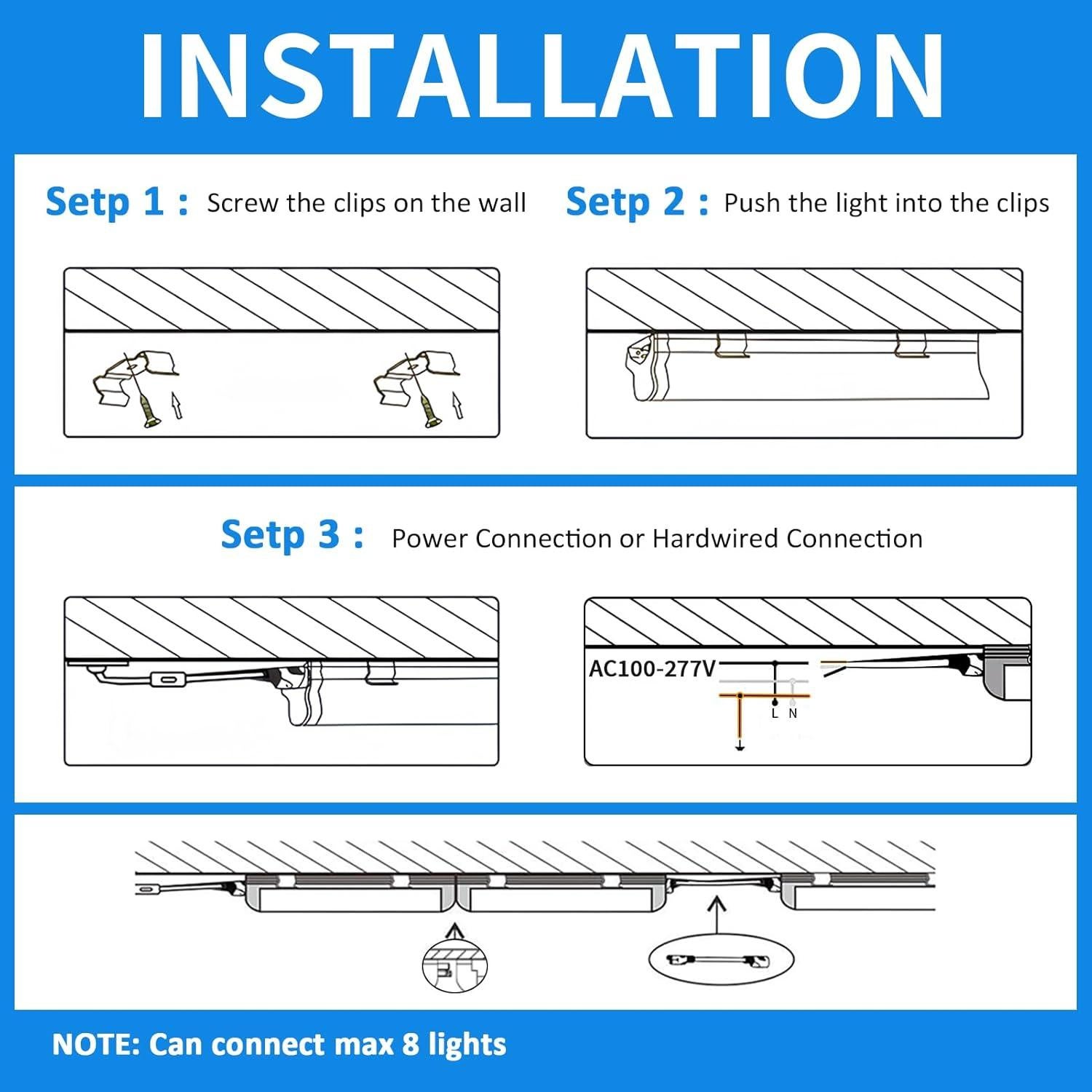 INSTALLATION

Setp 1 : Screw the clips on the wall

Setp 2 : Push the light into the clips

Setp 3 : Power Connection or Hardwired Connection

AC100-277V

L N

NOTE: Can connect max 8 lights