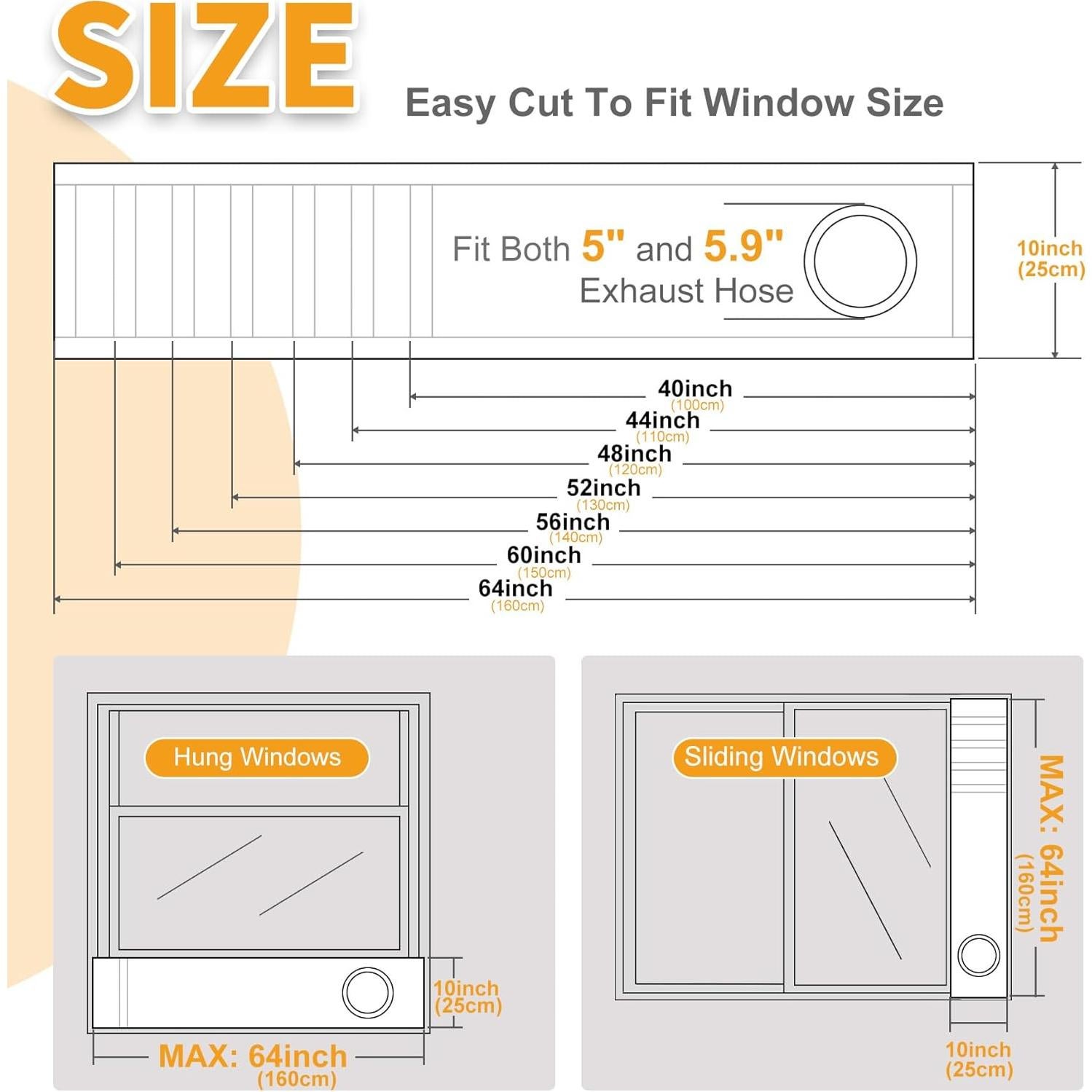 SIZE

Easy Cut To Fit Window Size

Fit Both 5" and 5.9" Exhaust Hose

10inch (25cm)

40inch (100cm)
44inch (110cm)
48inch (120cm)
52inch (130cm)
56inch (140cm)
60inch (150cm)
64inch (160cm)

Hung Windows

10inch (25cm)

MAX: 64inch (160cm)

Sliding Windows

MAX: 64inch (160cm)

10inch (25cm)