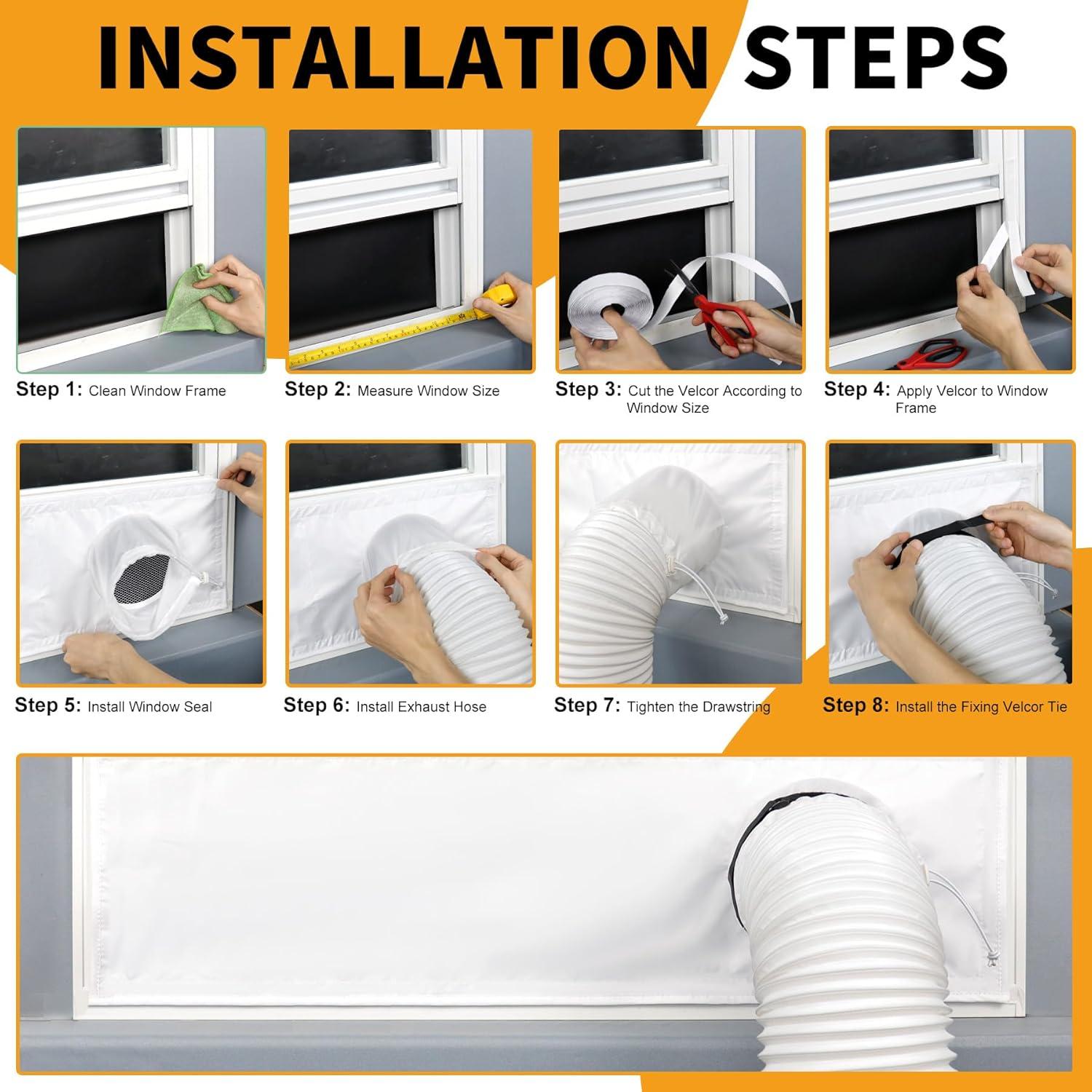 INSTALLATION STEPS

Step 1: Clean Window Frame

Step 2: Measure Window Size

Step 3: Cut the Velcor According to Window Size

Step 4: Apply Velcor to Window Frame

Step 5: Install Window Seal

Step 6: Install Exhaust Hose

Step 7: Tighten the Drawstring

Step 8: Install the Fixing Velcor Tie